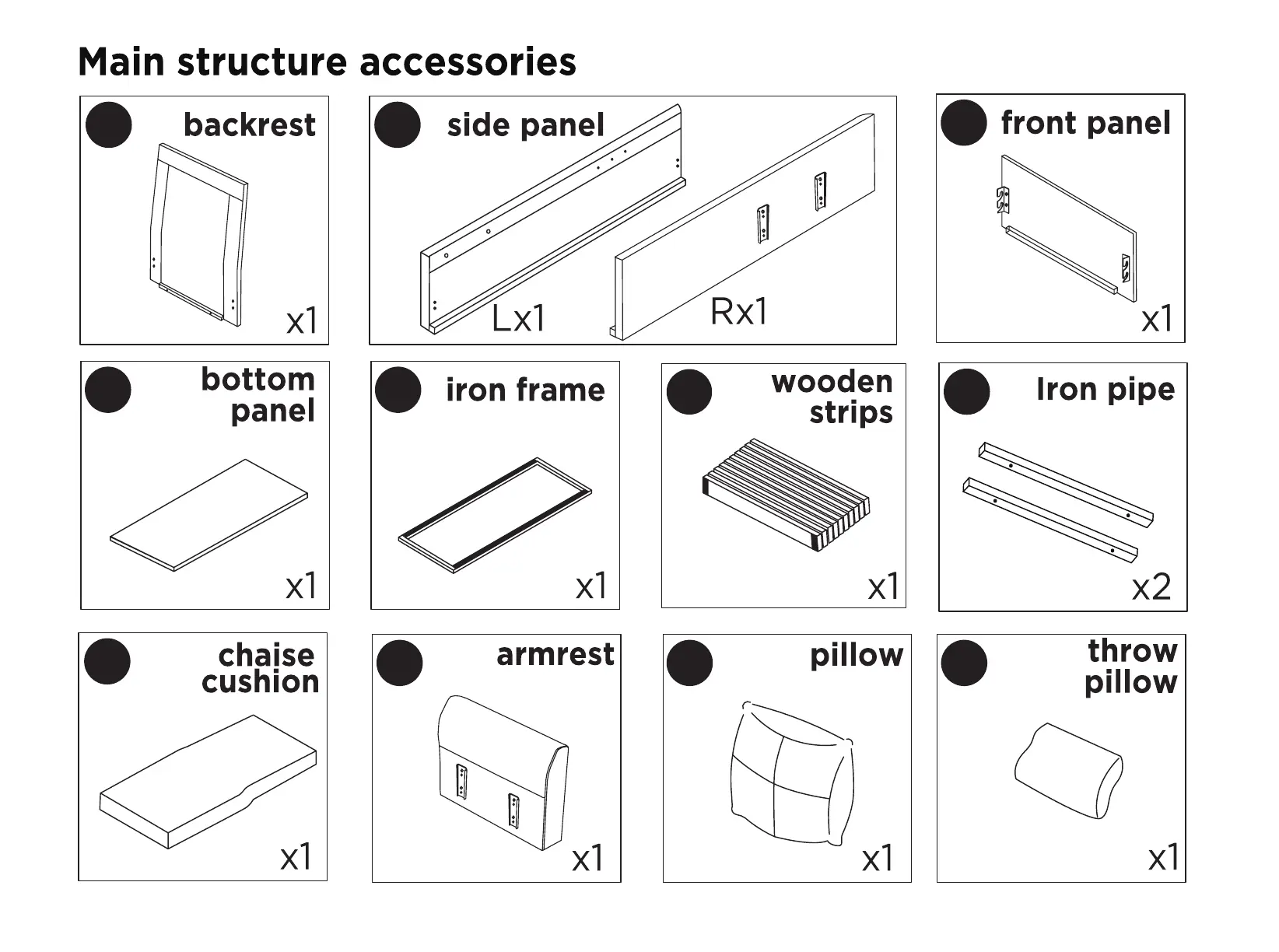 Main structure accessories

backrest
x1

side panel
Lx1
Rx1

front panel
x1

bottom panel
x1

iron frame
x1

wooden strips
x1

Iron pipe
x2

chaise cushion
x1

armrest
x1

pillow
x1

throw pillow
x1