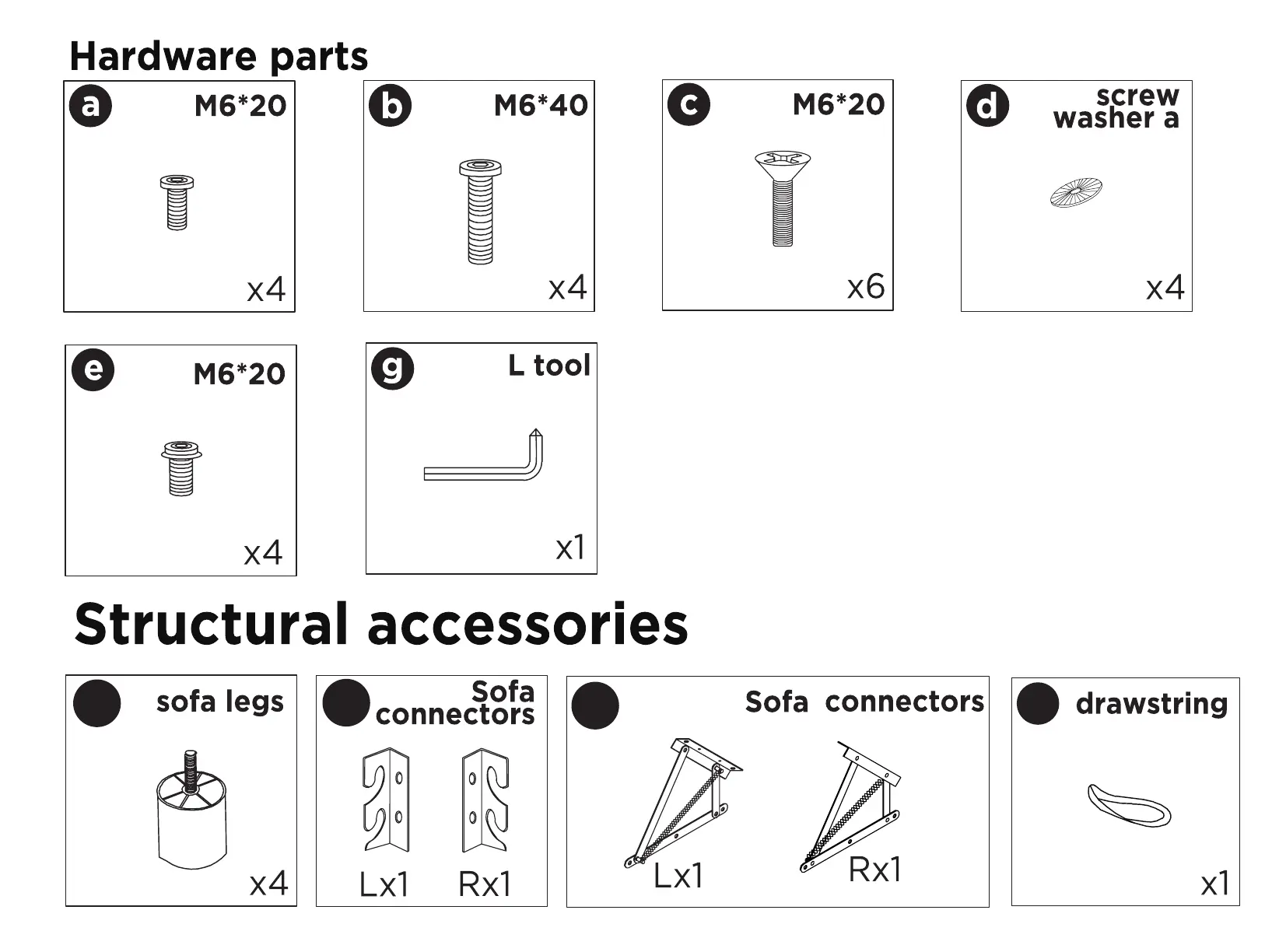 Hardware parts

a M6*20 x4

b M6*40 x4

c M6*20 x6

d screw washer a x4

e M6*20 x4

g L tool x1

Structural accessories

sofa legs x4

Sofa connectors Lx1 Rx1

Sofa connectors Lx1 Rx1

drawstring x1