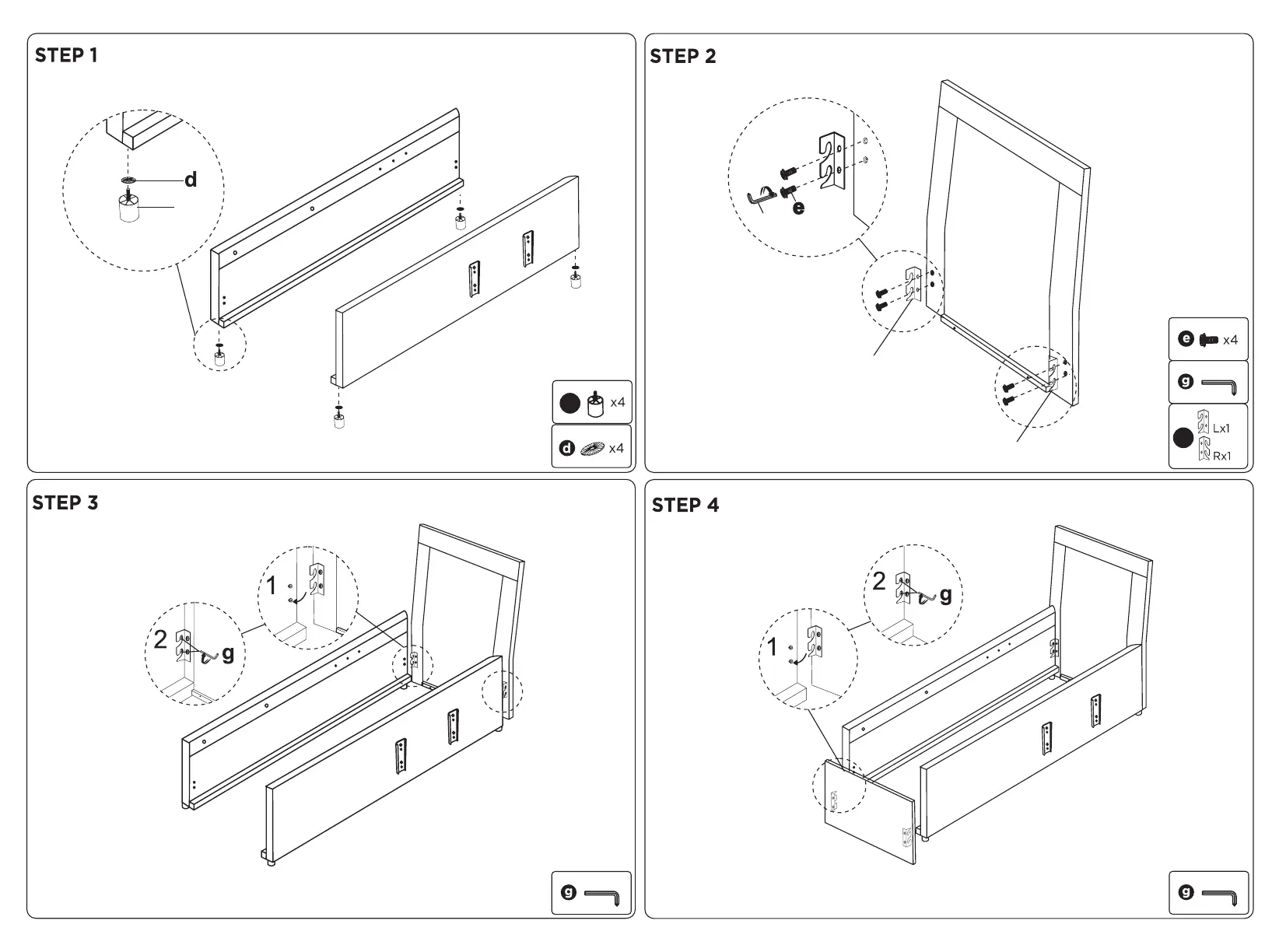 STEP 1

d

x4

d x4

STEP 2

e

e x4

g

Lx1

Rx1

STEP 3

1

2

g

g

STEP 4

2

g

1

g