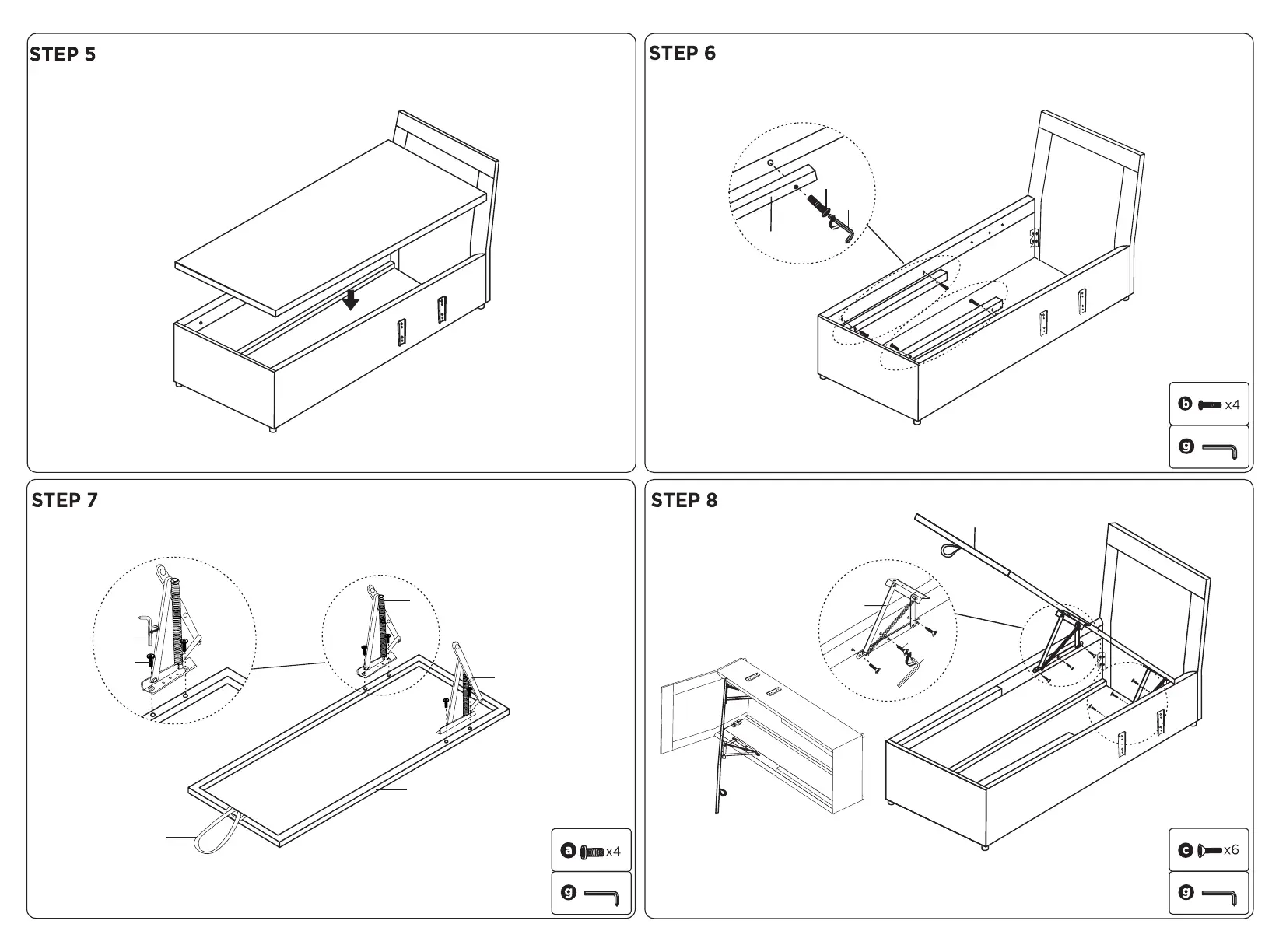 STEP 5

STEP 6

b x4

g

STEP 7

a x4

g

STEP 8

c x6

g