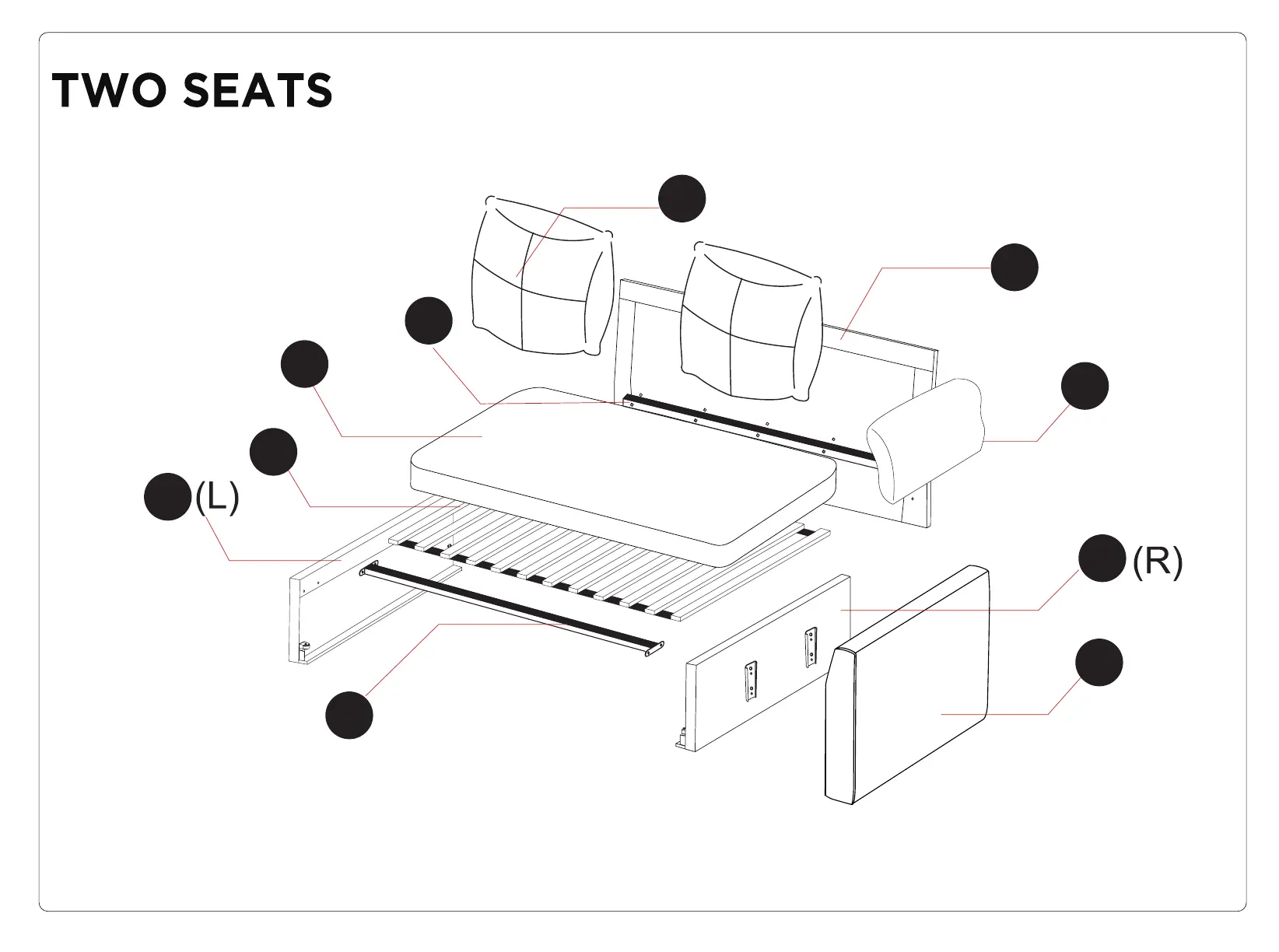 TWO SEATS

(L)

(R)