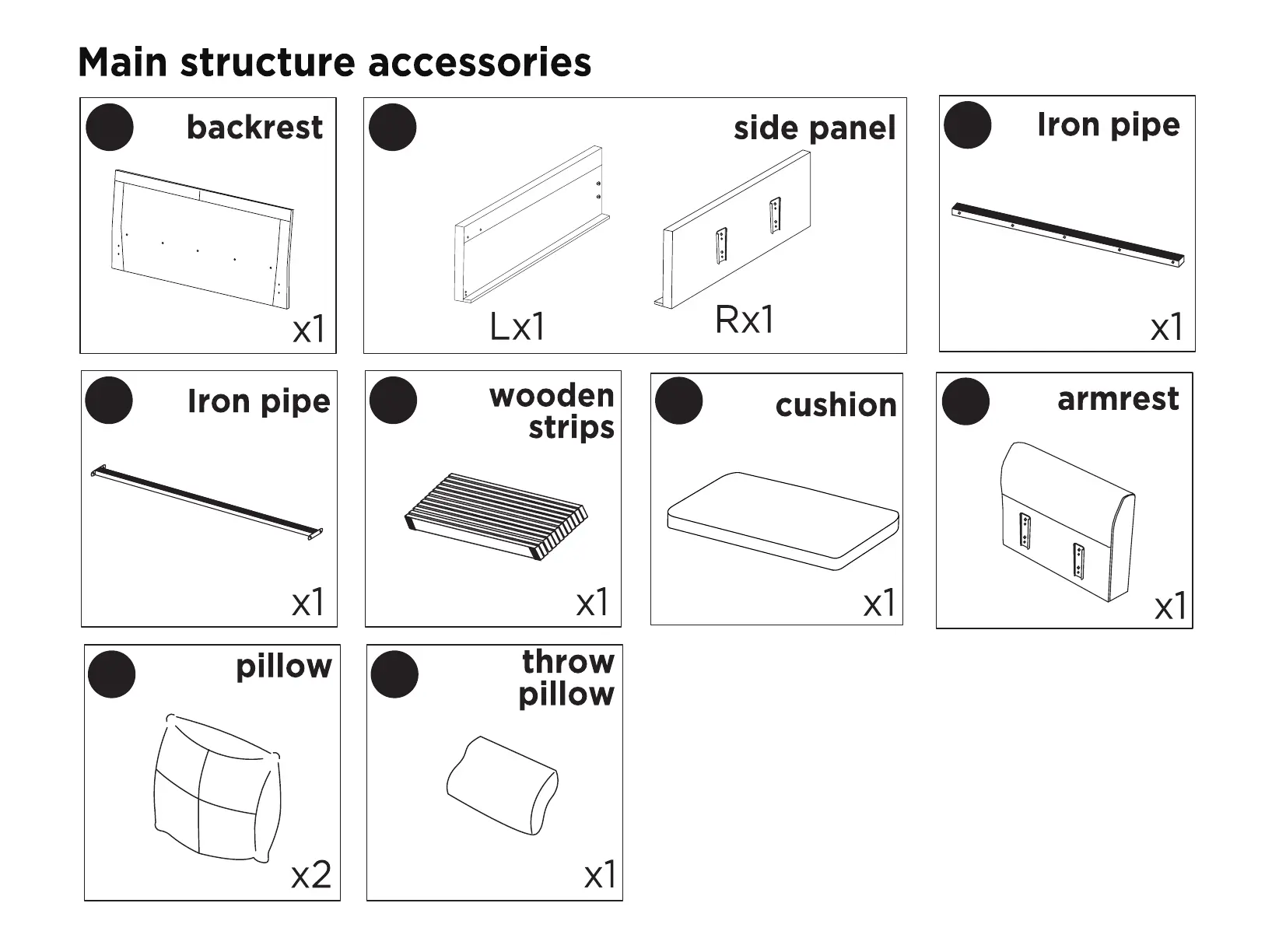 Main structure accessories

backrest
x1

side panel
Lx1
Rx1

Iron pipe
x1

Iron pipe
x1

wooden strips
x1

cushion
x1

armrest
x1

pillow
x2

throw pillow
x1