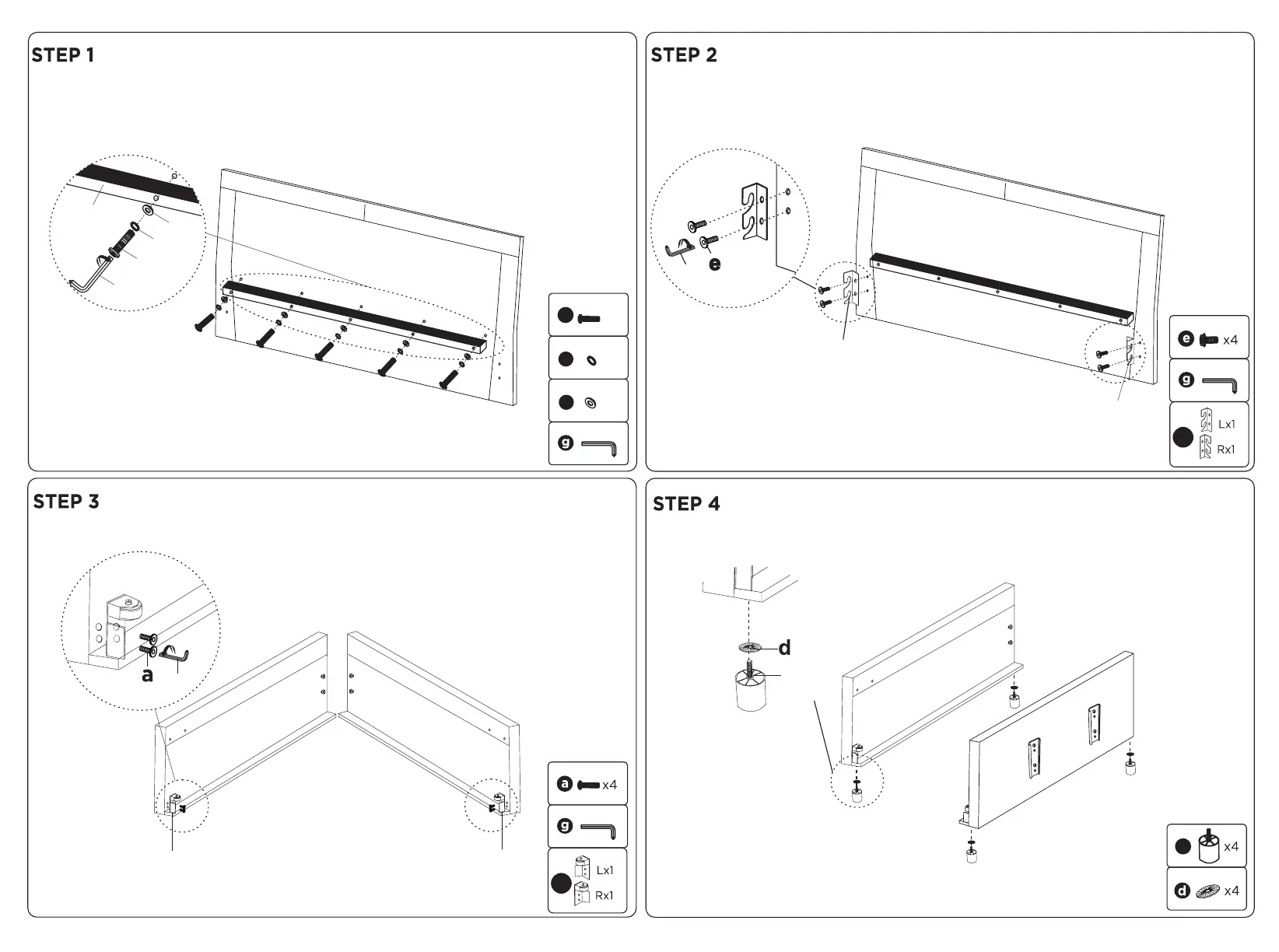 STEP 1

g

STEP 2

e

e x4

g

Lx1

Rx1

STEP 3

a

a x4

g

Lx1

Rx1

STEP 4

d

x4

d x4