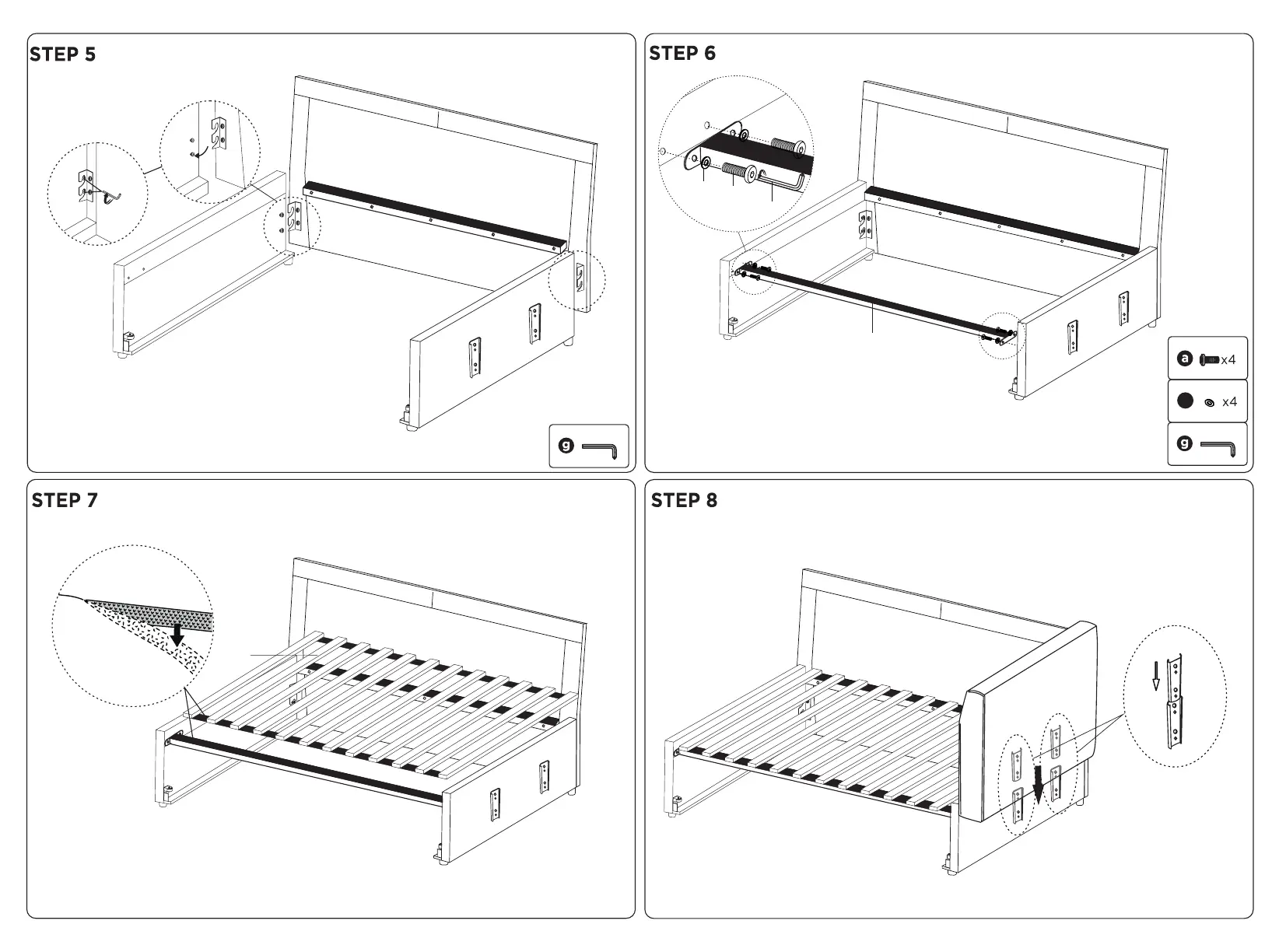 STEP 5

g

STEP 6

a x4

x4

g

STEP 7

STEP 8