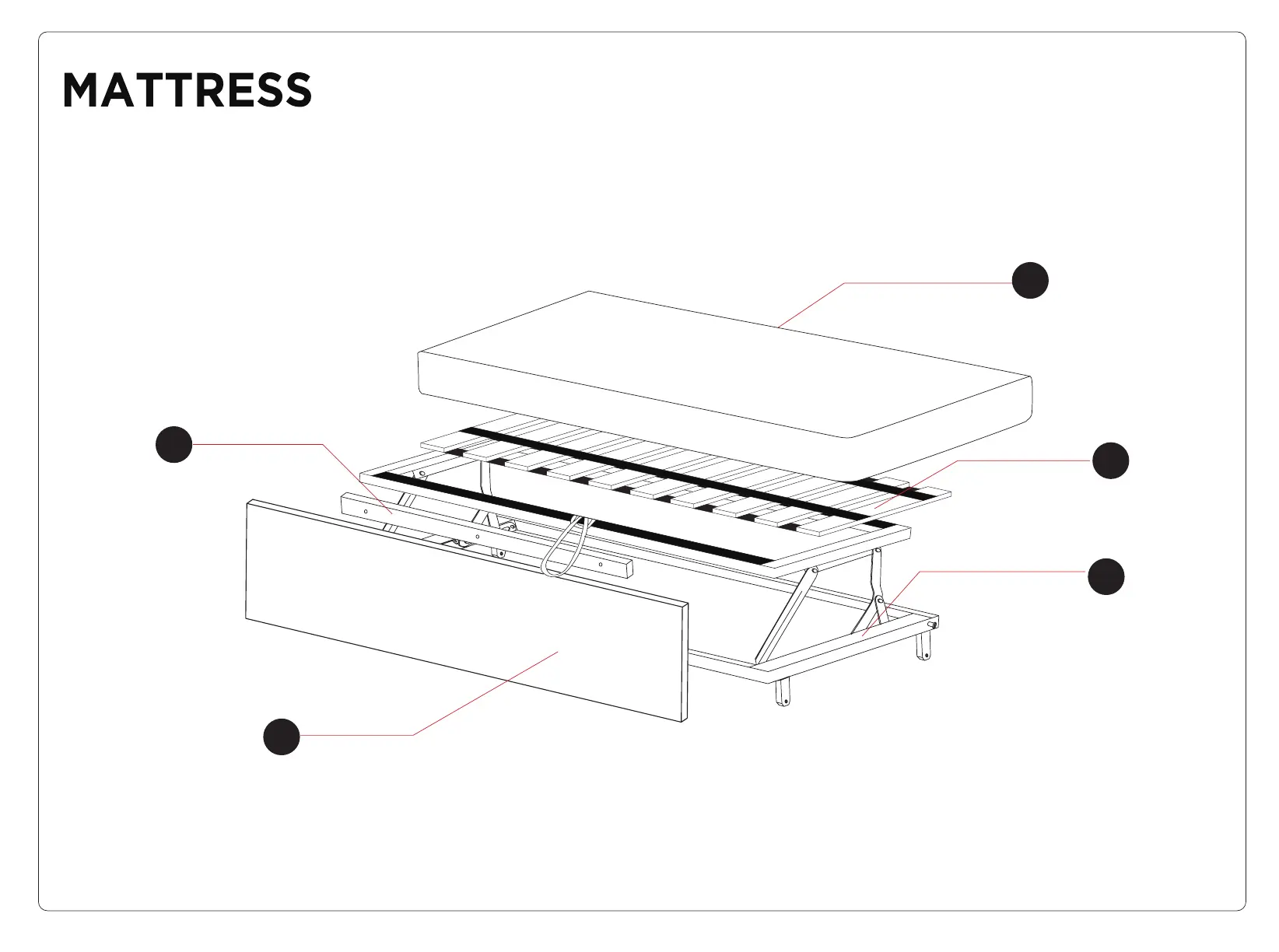 MATTRESS