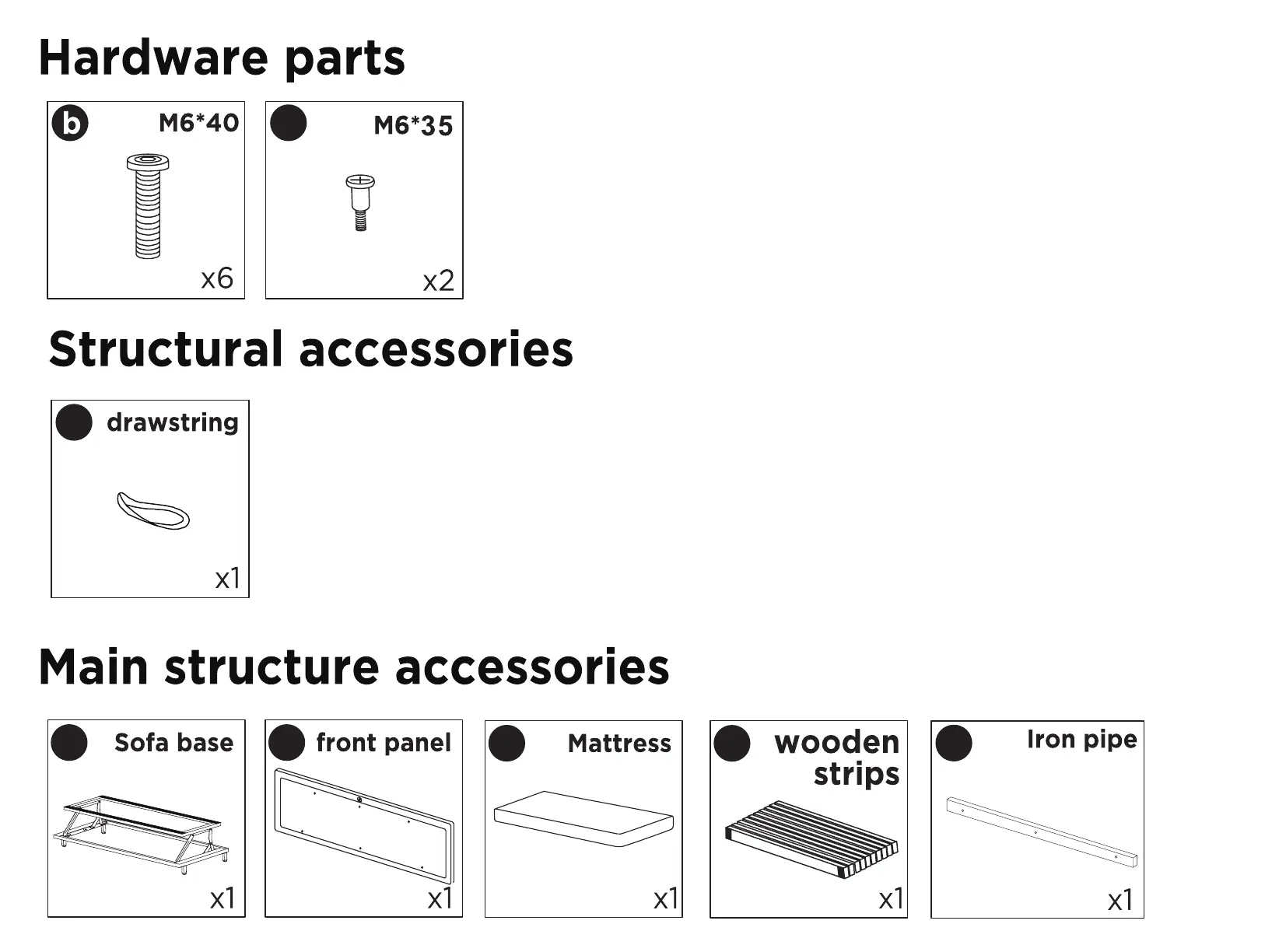 Hardware parts

b M6*40 x6

M6*35 x2

Structural accessories

drawstring x1

Main structure accessories

Sofa base x1

front panel x1

Mattress x1

wooden strips x1

Iron pipe x1