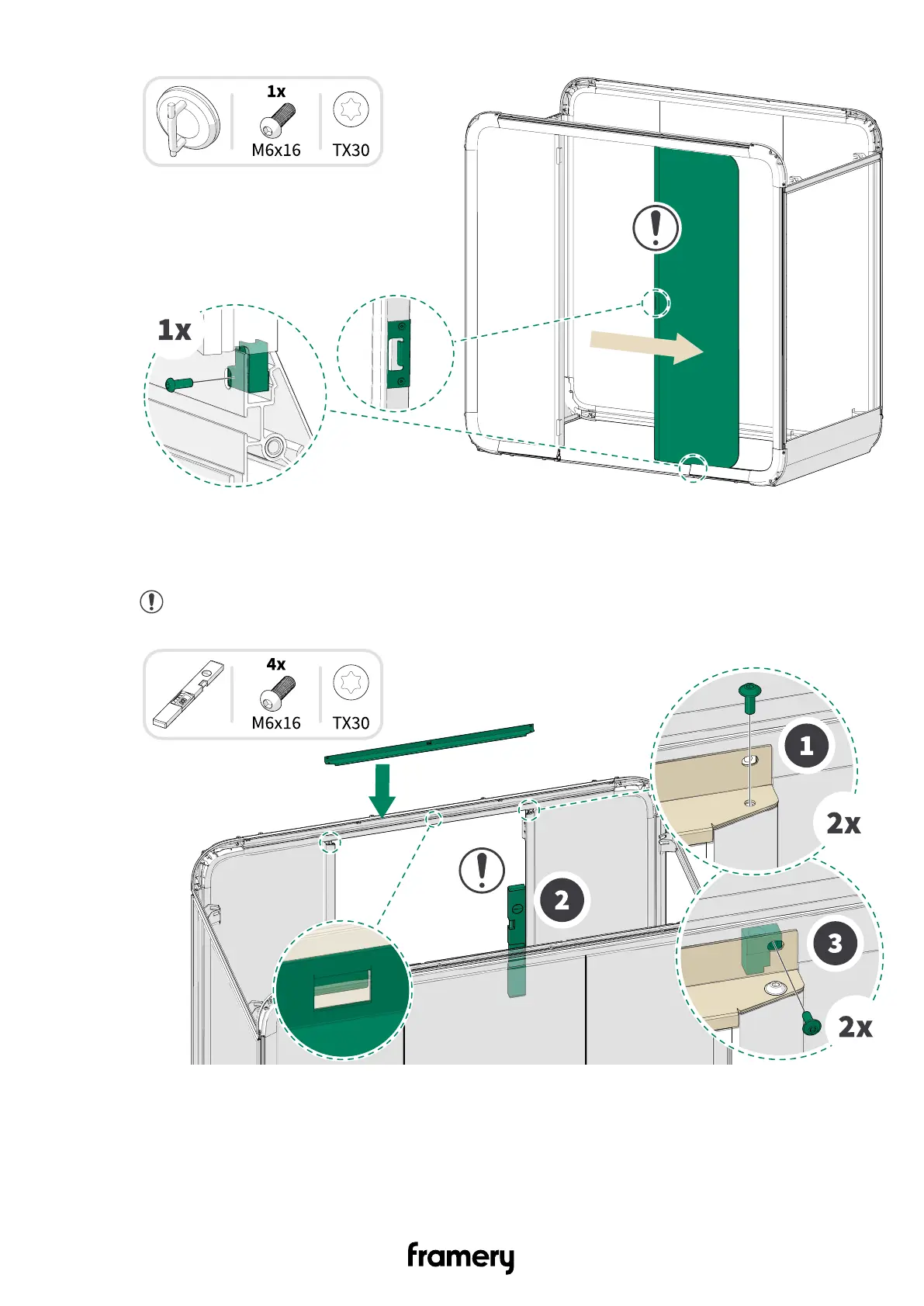 1x
M6x16
TX30

1x

4x
M6x16
TX30

1
2x
2
3
2x

framery