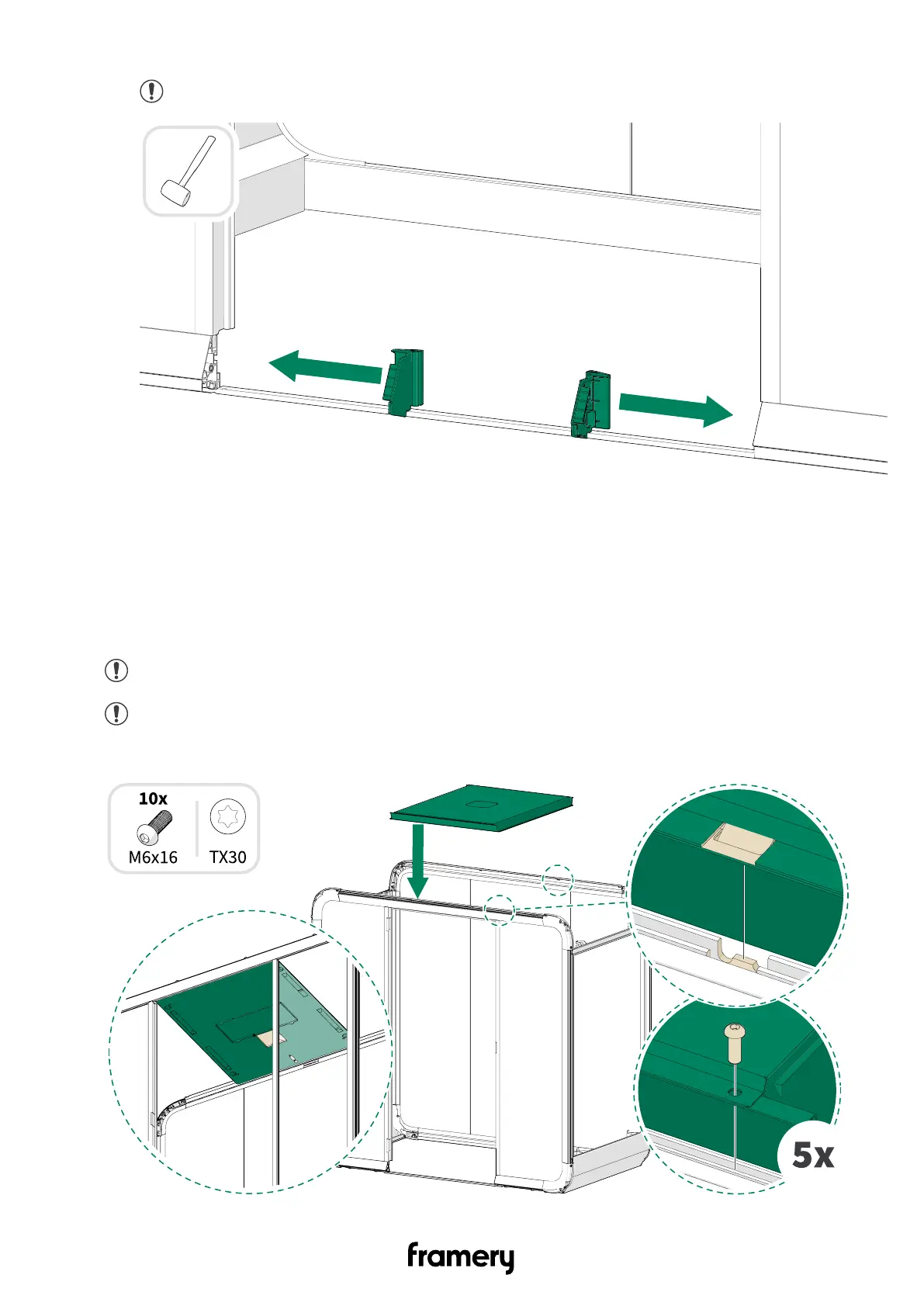 10x
M6x16
TX30

5x

framery