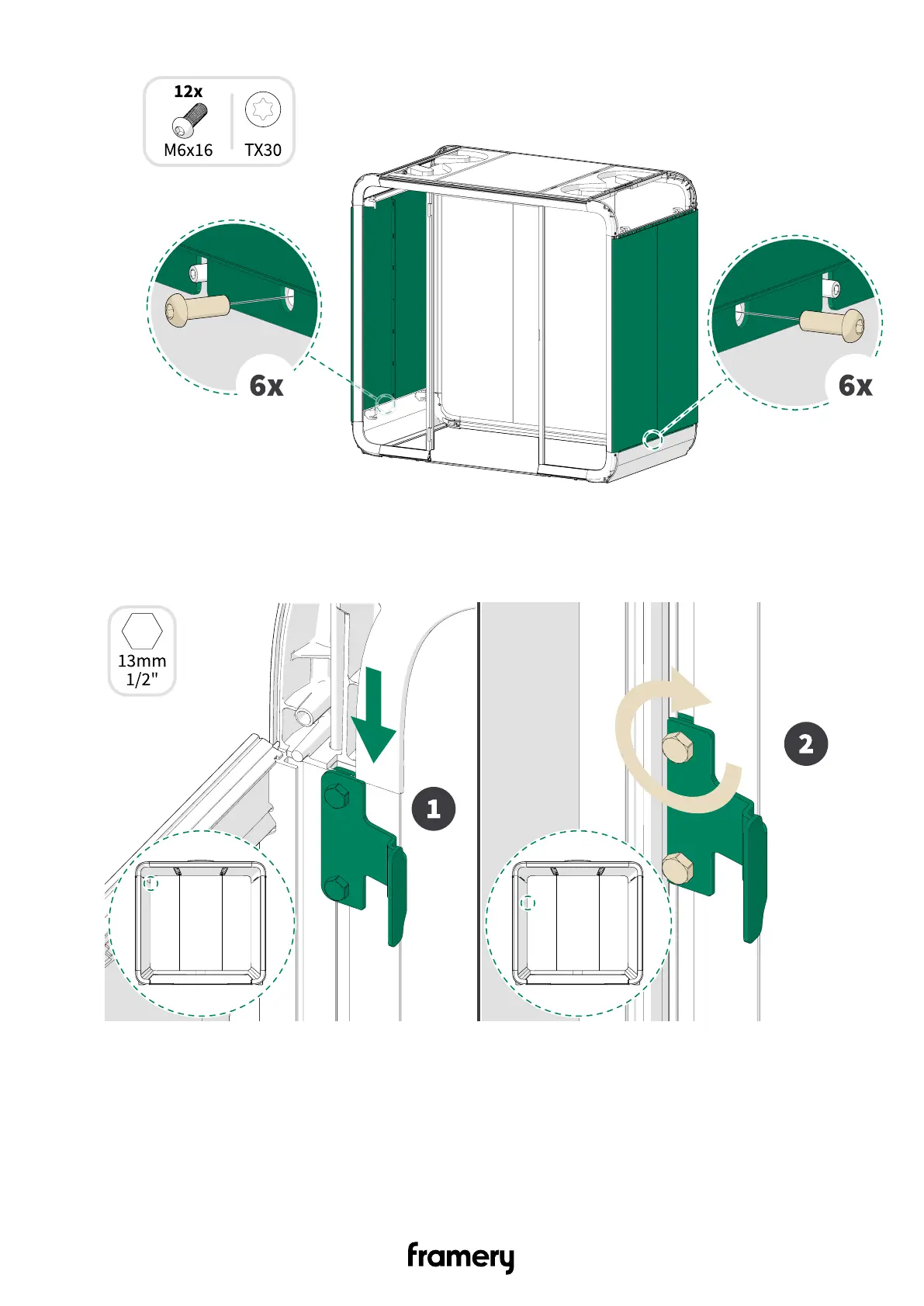 12x
M6x16
TX30

6x

6x

13mm
1/2"

1

2

framery