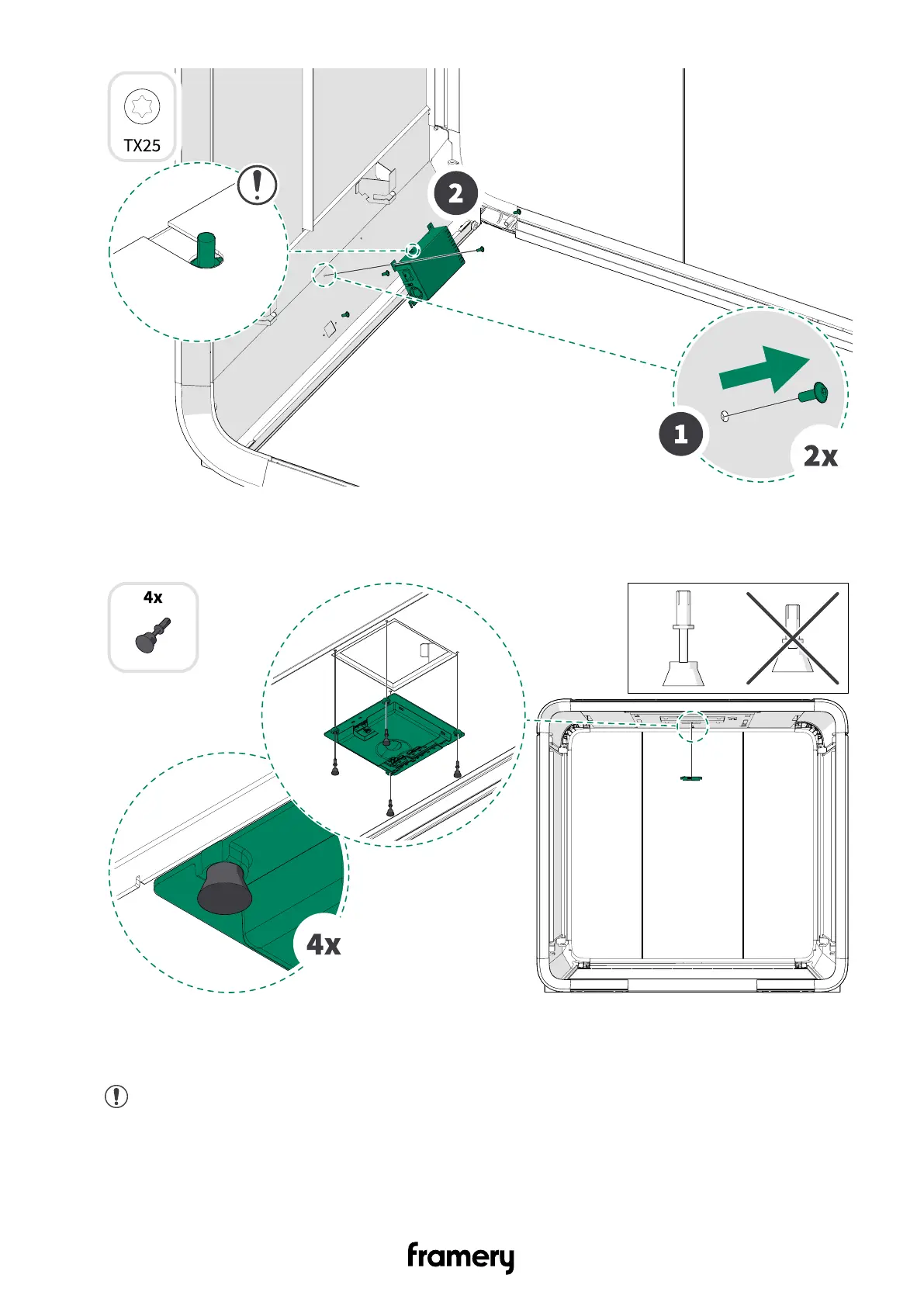 TX25

2

1

2x

4x

4x

framery