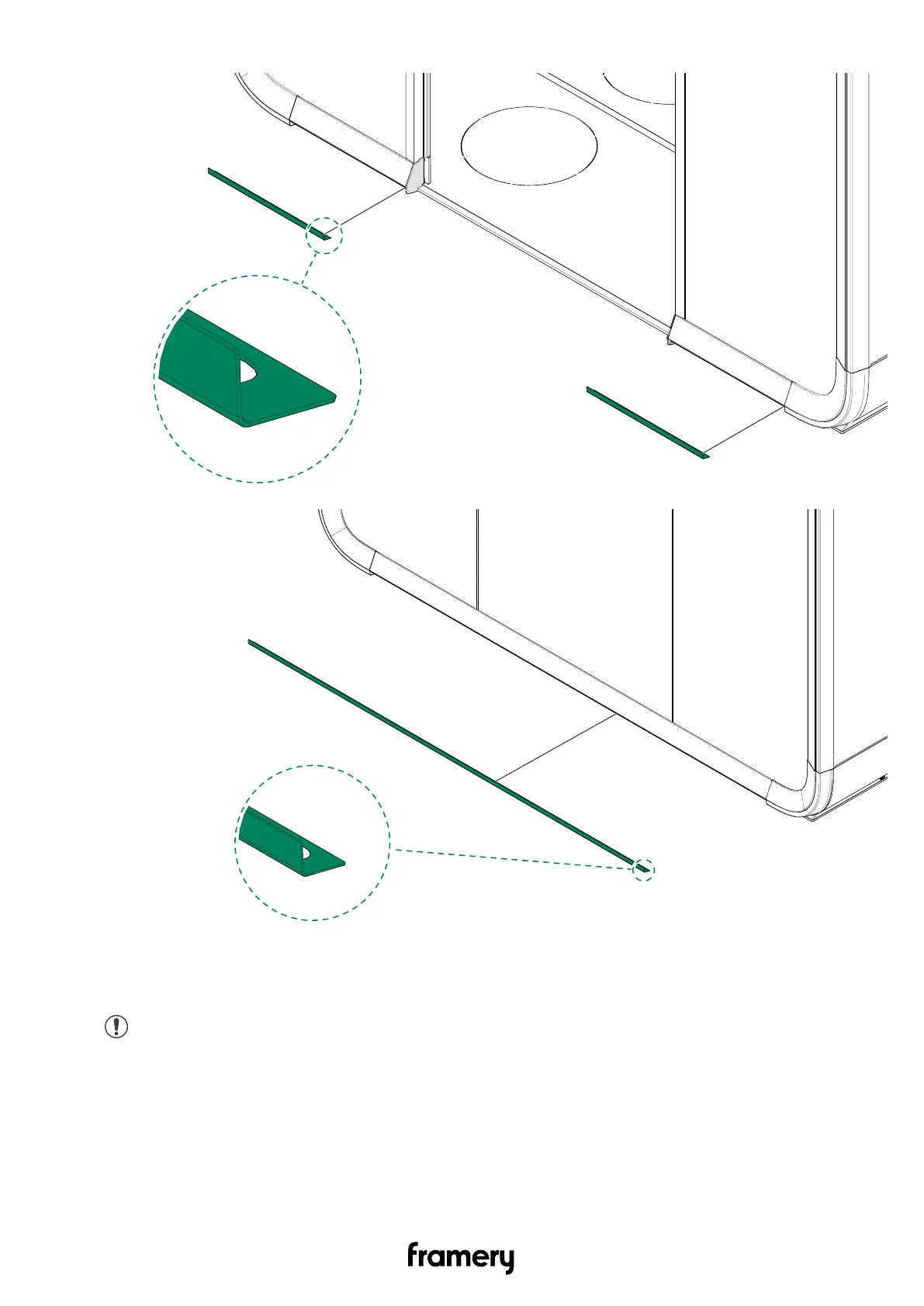 framery