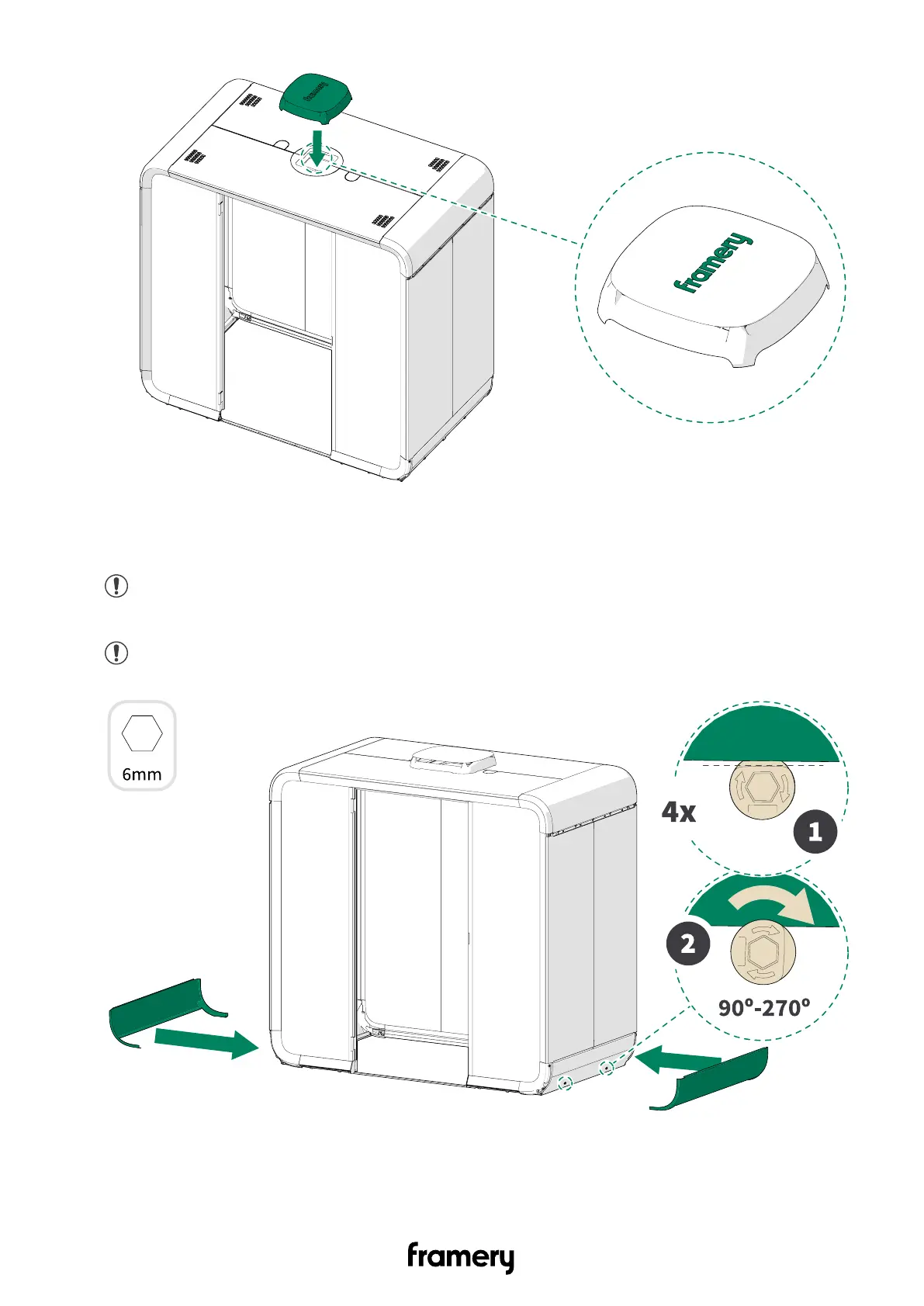 framery

framery

6mm

4x

1

2

90°-270°

framery