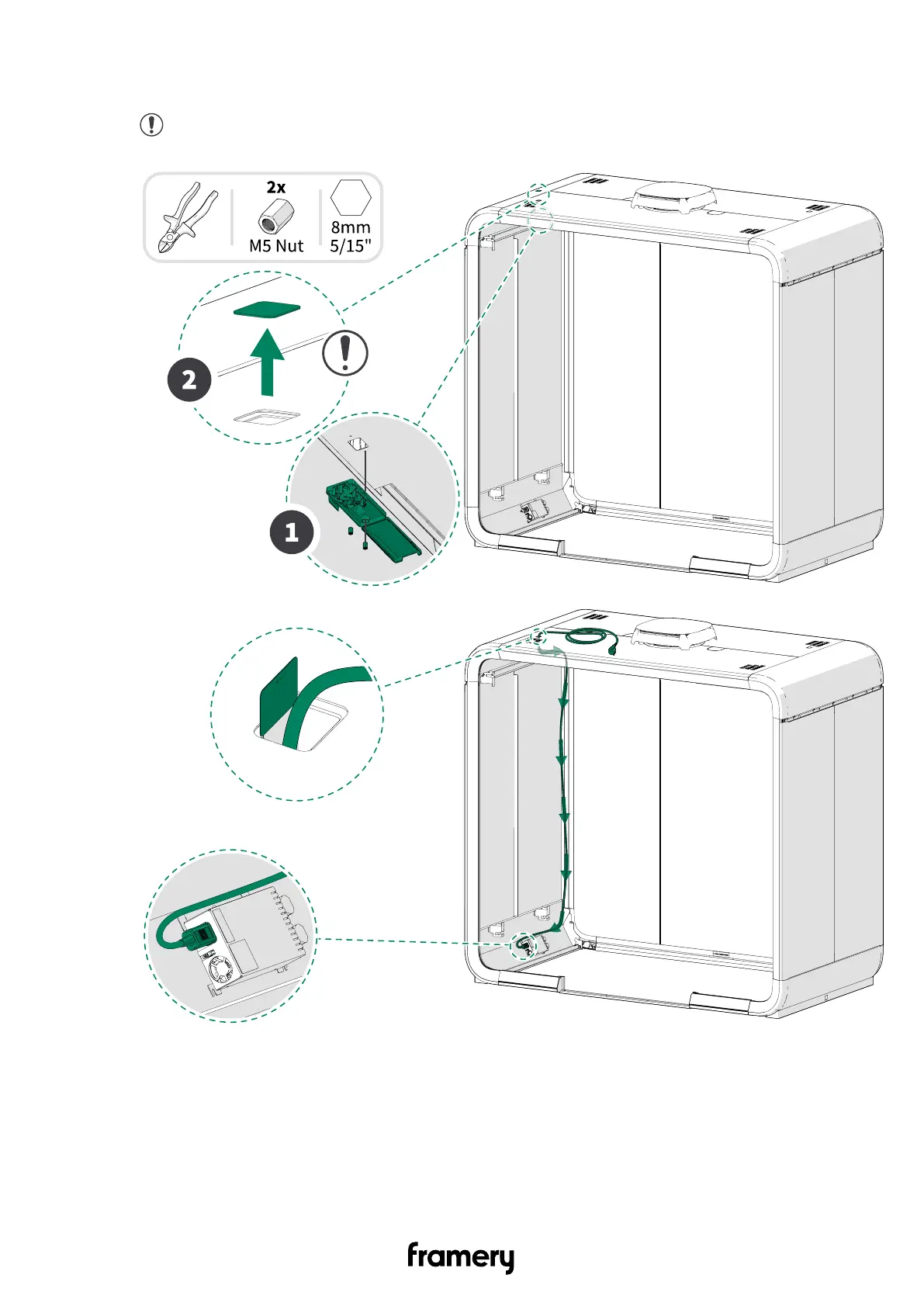 2x
M5 Nut
8mm
5/15"

2

1

framery