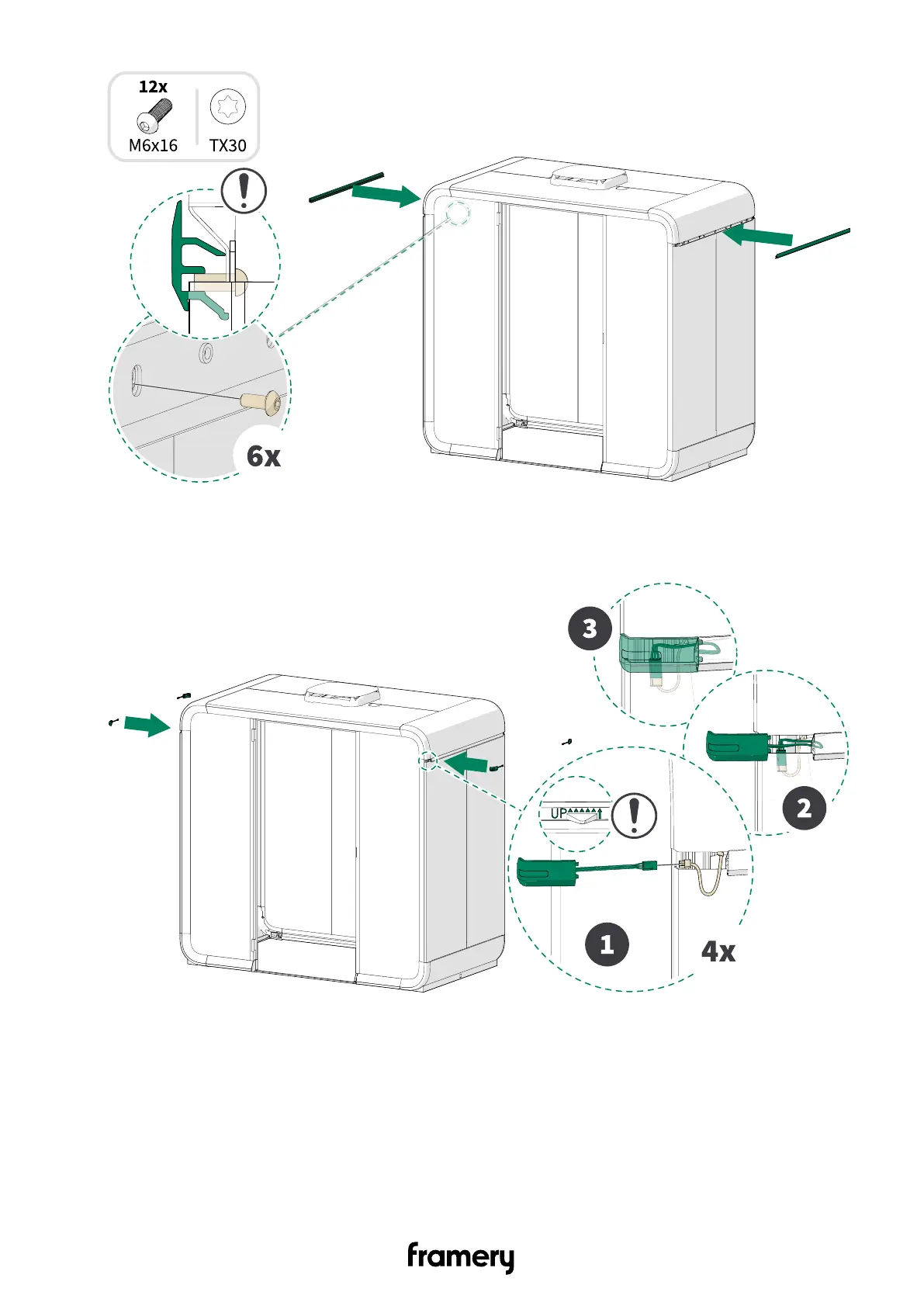 12x
M6x16
TX30

6x

3

2

UP

1

4x

framery