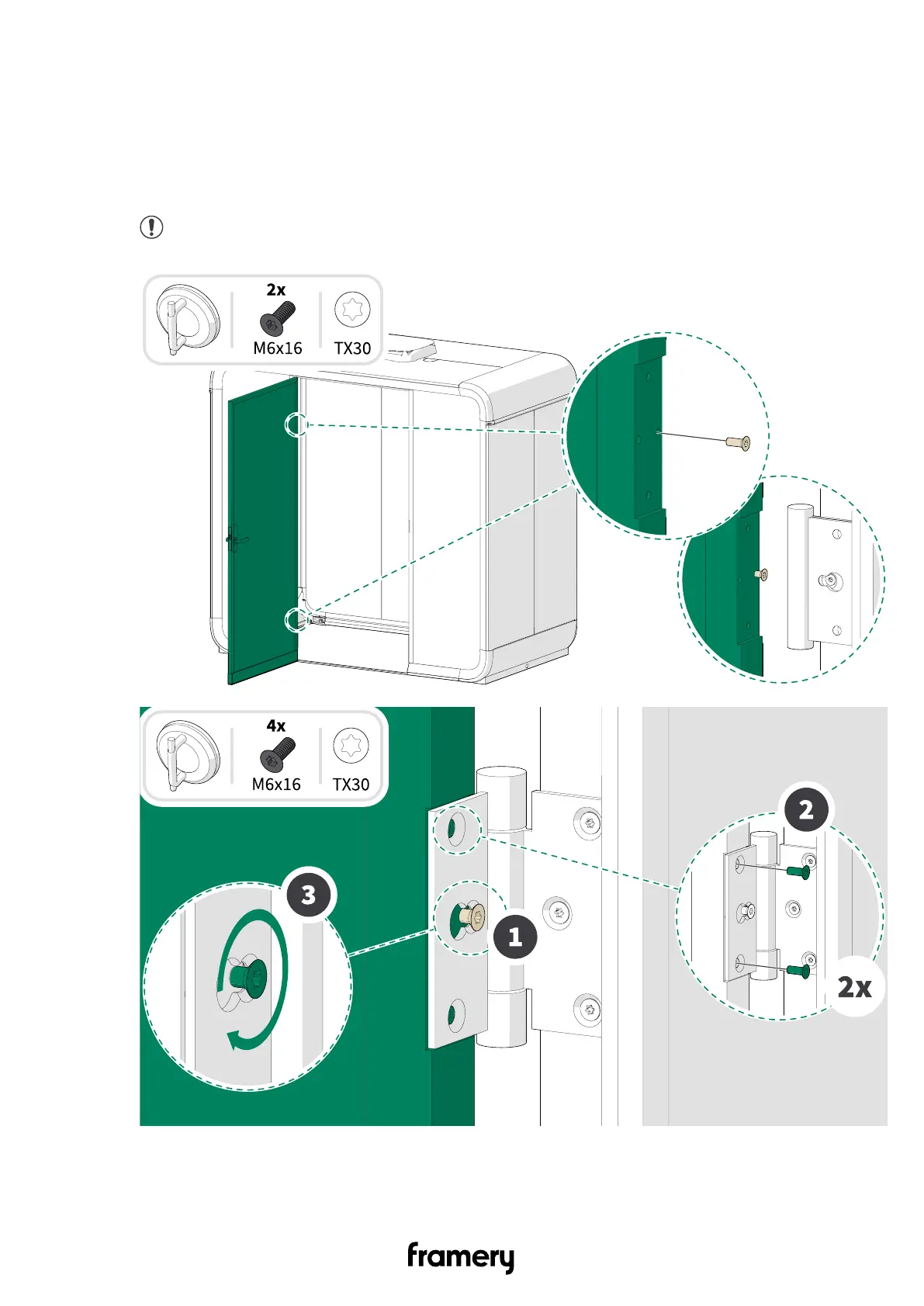 2x
M6x16
TX30

4x
M6x16
TX30

2

3

1

2x

framery