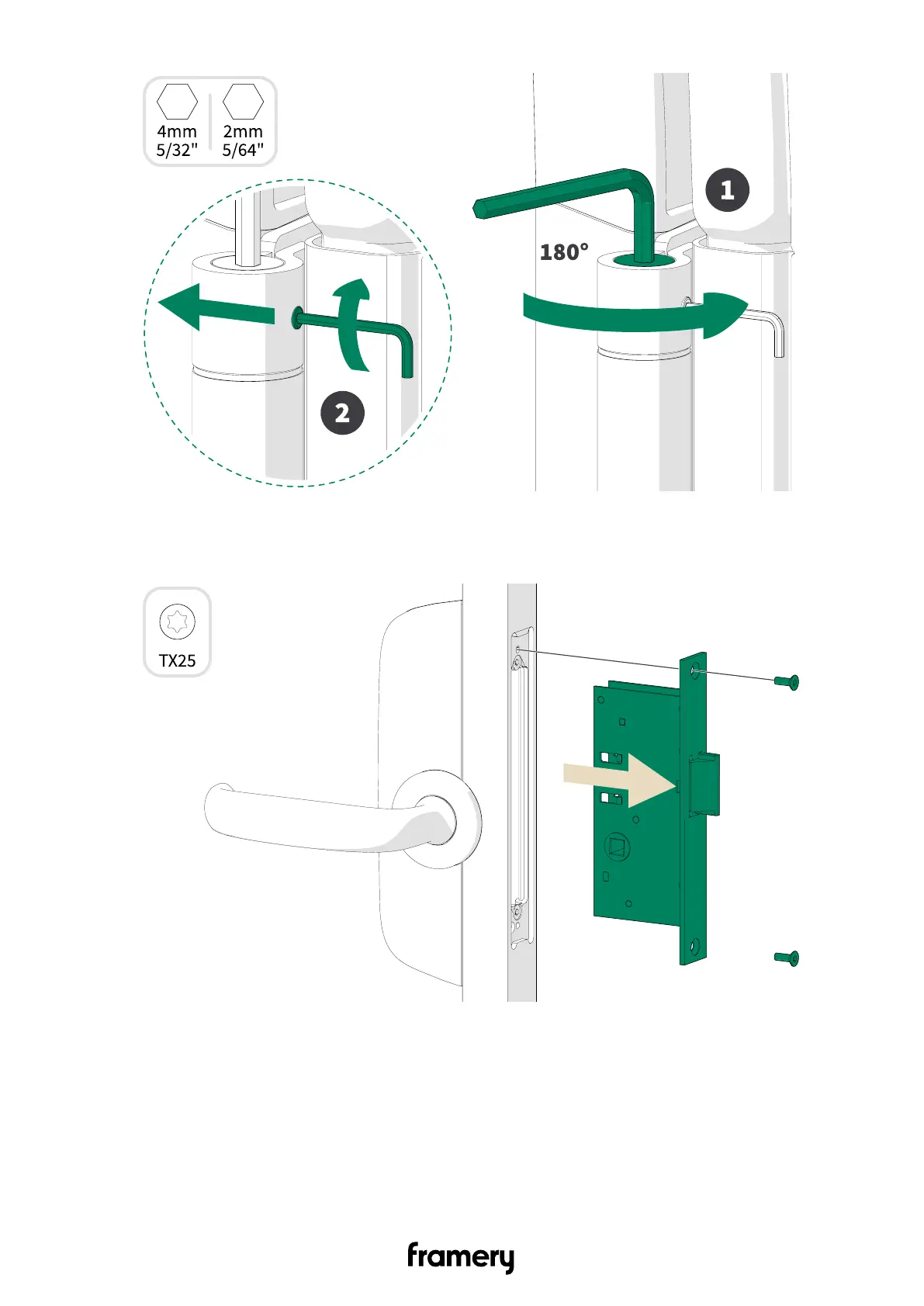 4mm
5/32"

2mm
5/64"

1

180°

2

TX25

framery