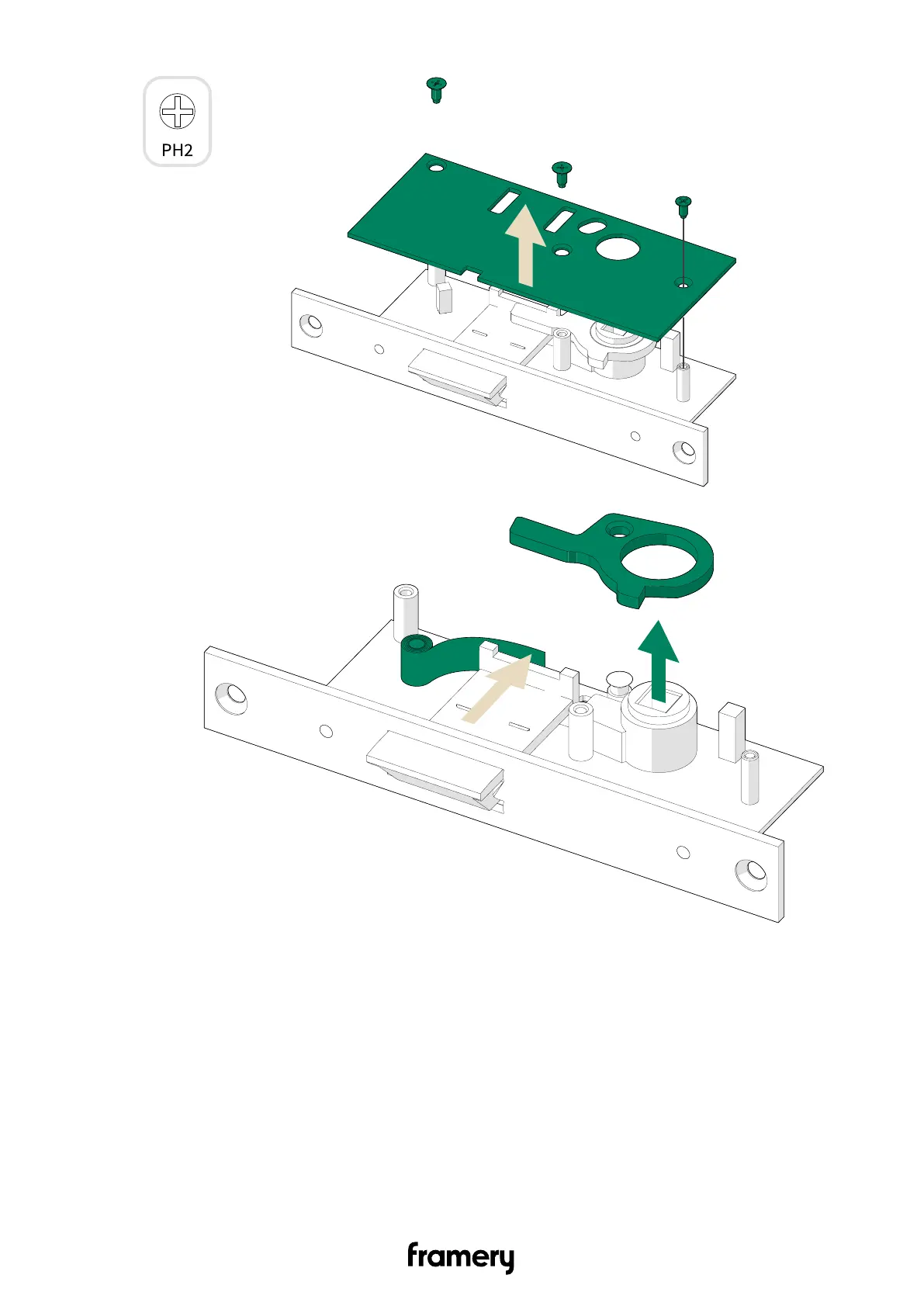 PH2

framery