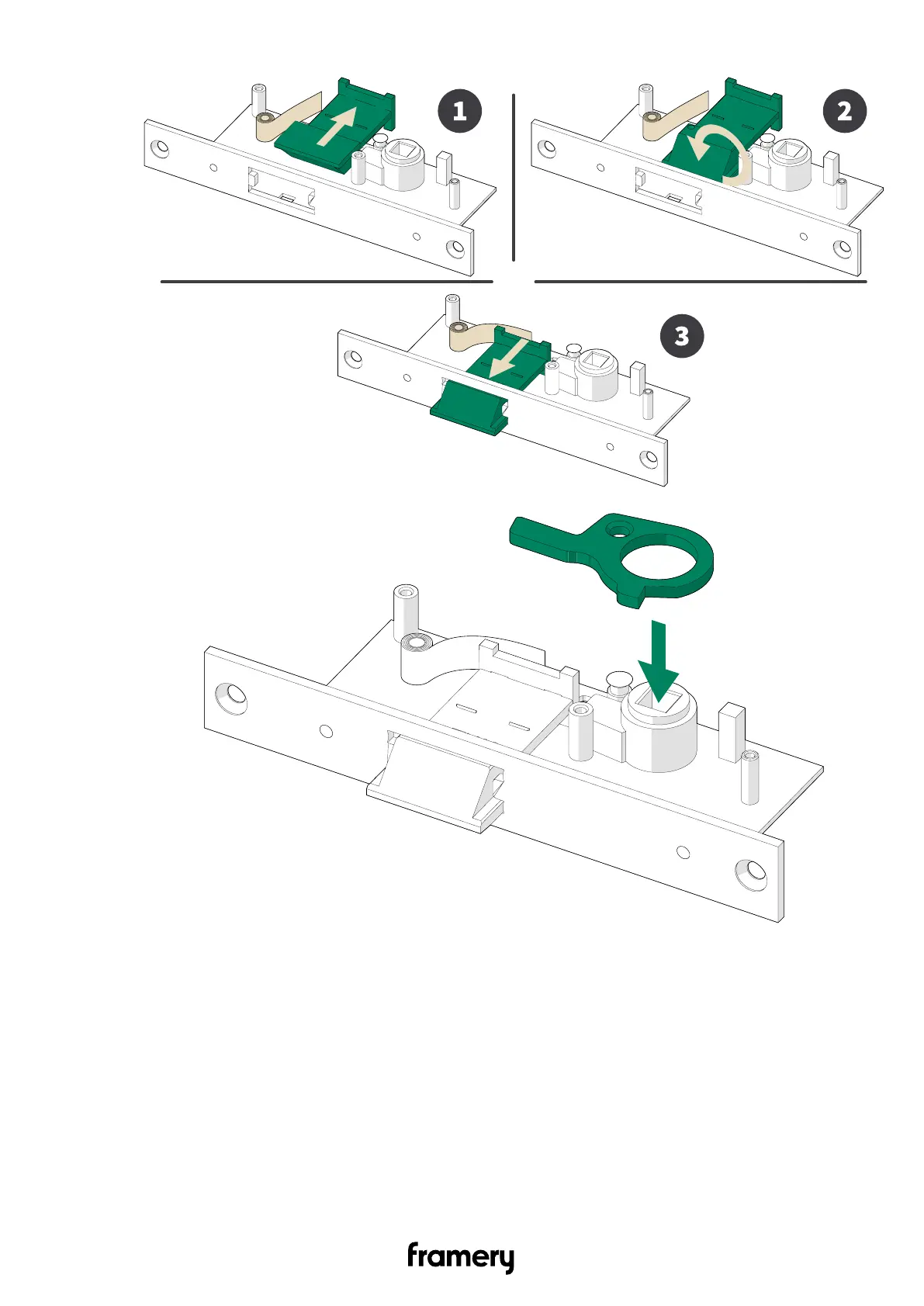 1

2

3

framery