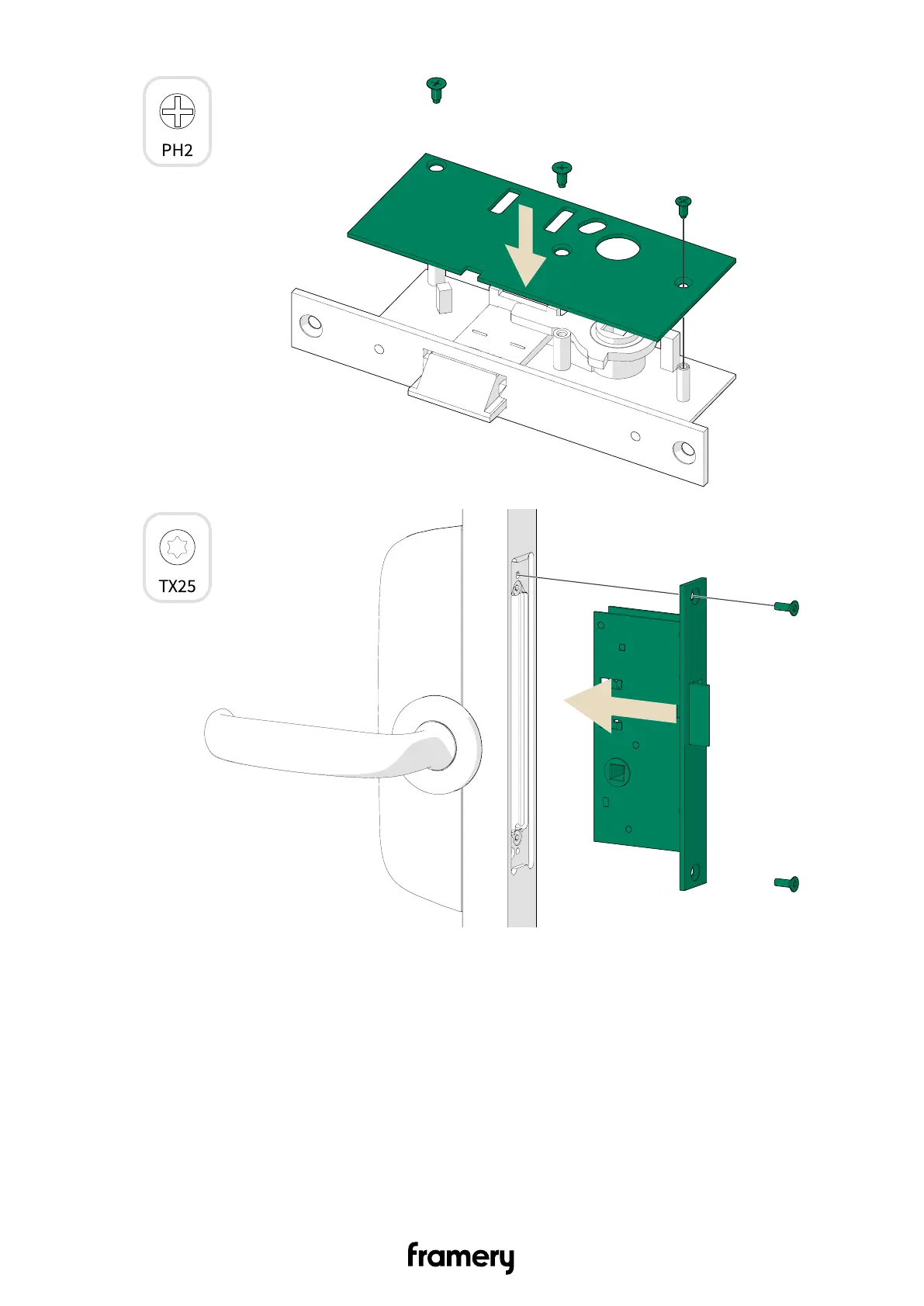 PH2

TX25

framery