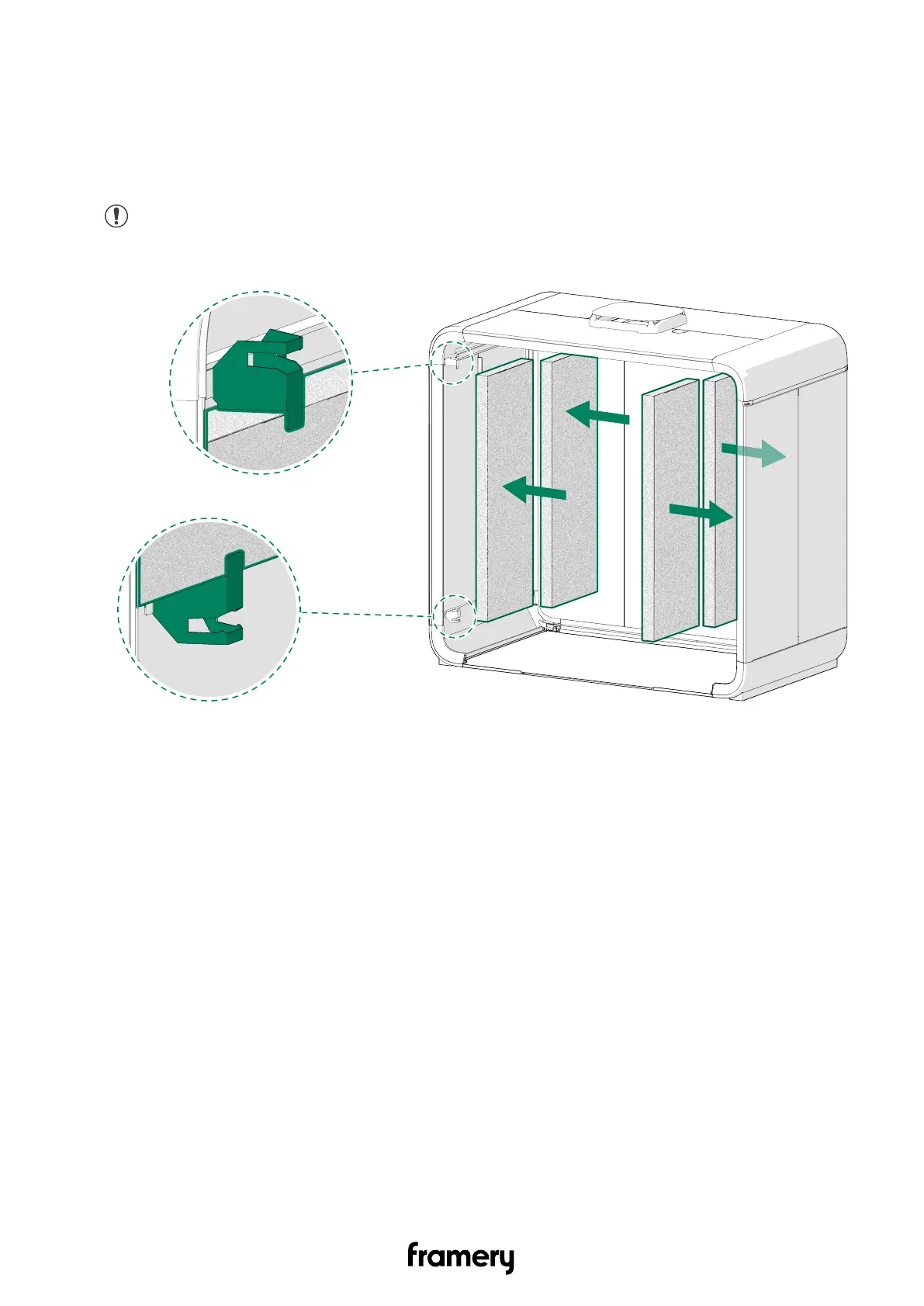 framery