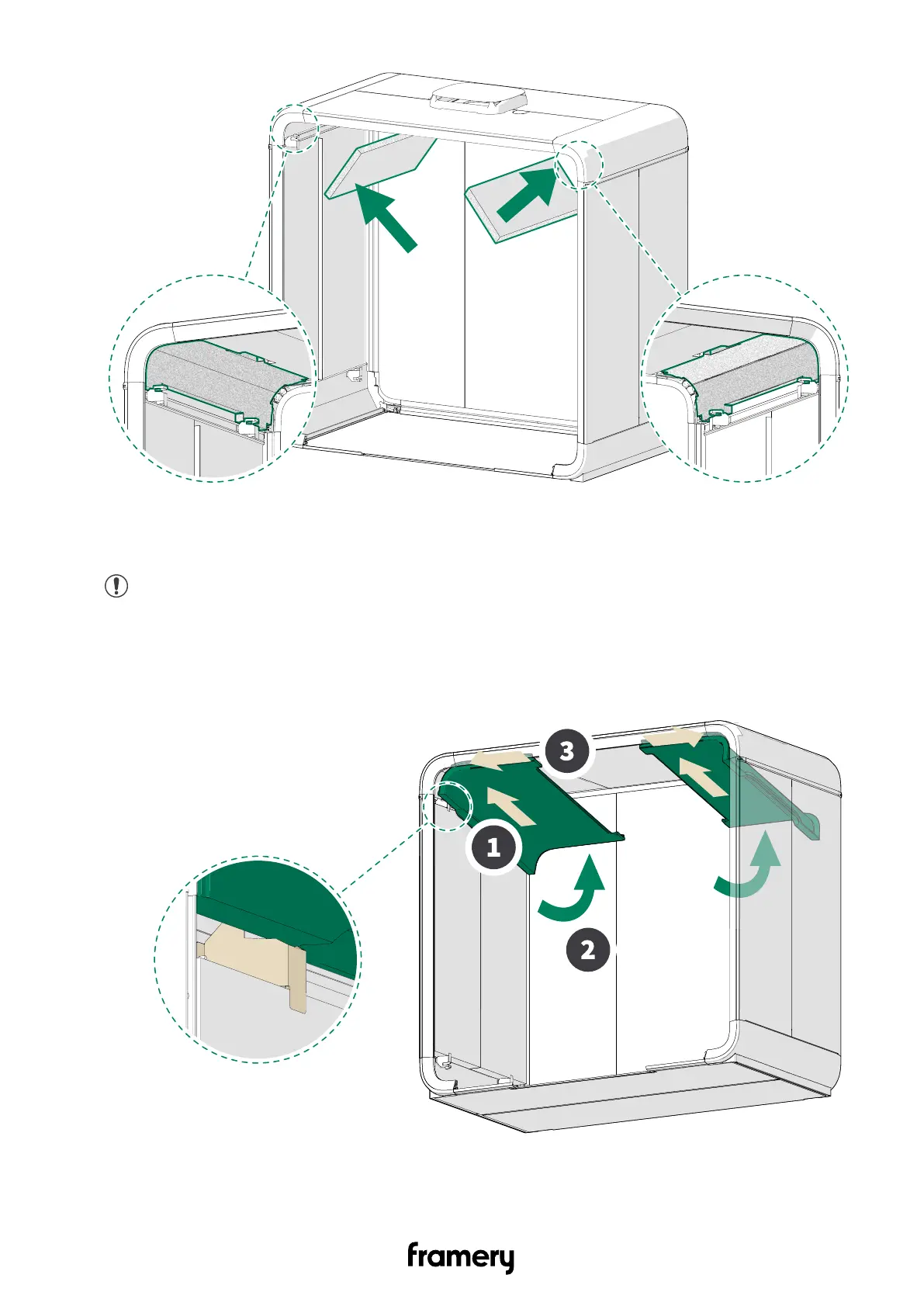 3

1

2

framery