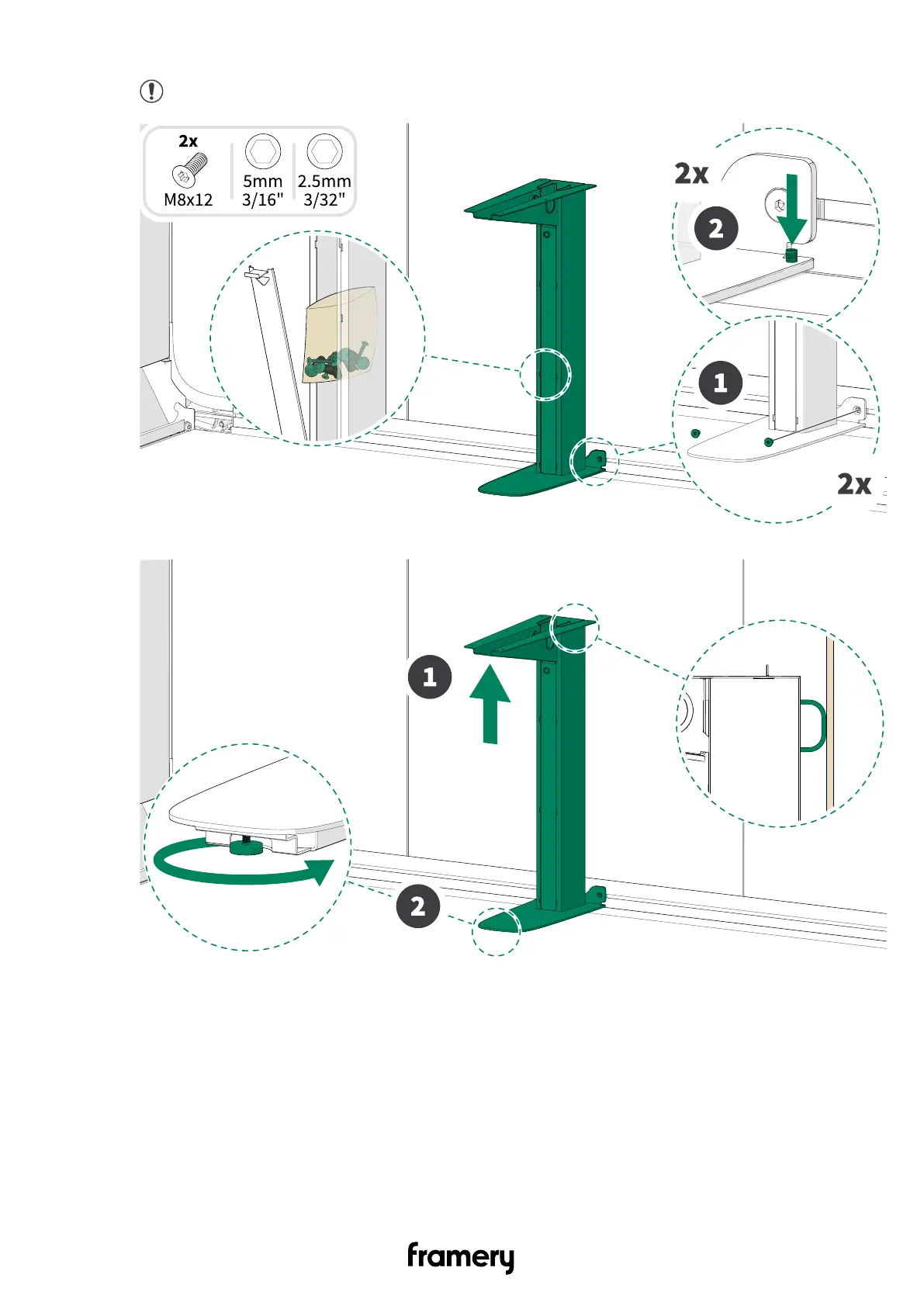 2x
M8x12
5mm
3/16"
2.5mm
3/32"

2x
2
1
2x

1
2

framery