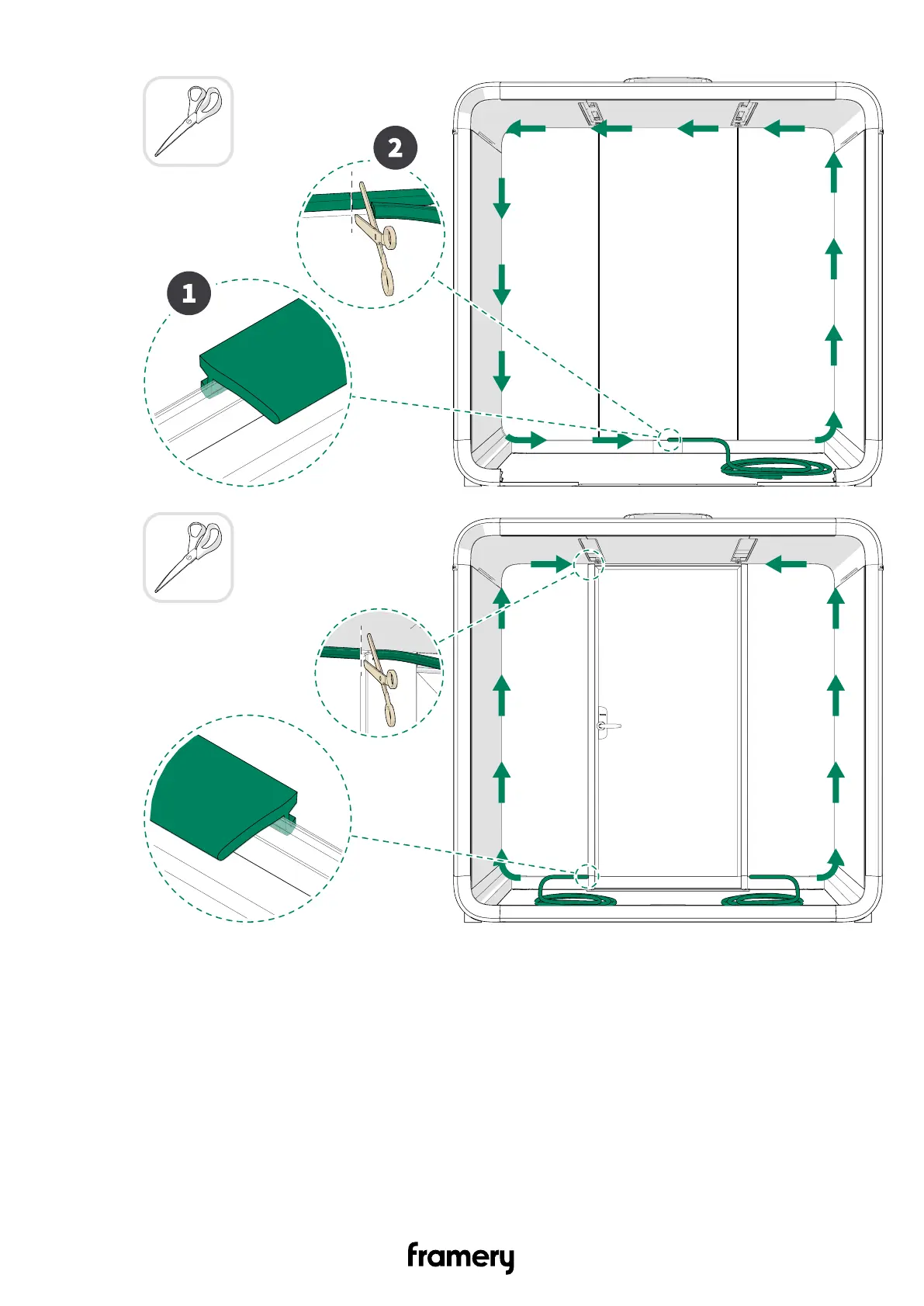 2

1

framery