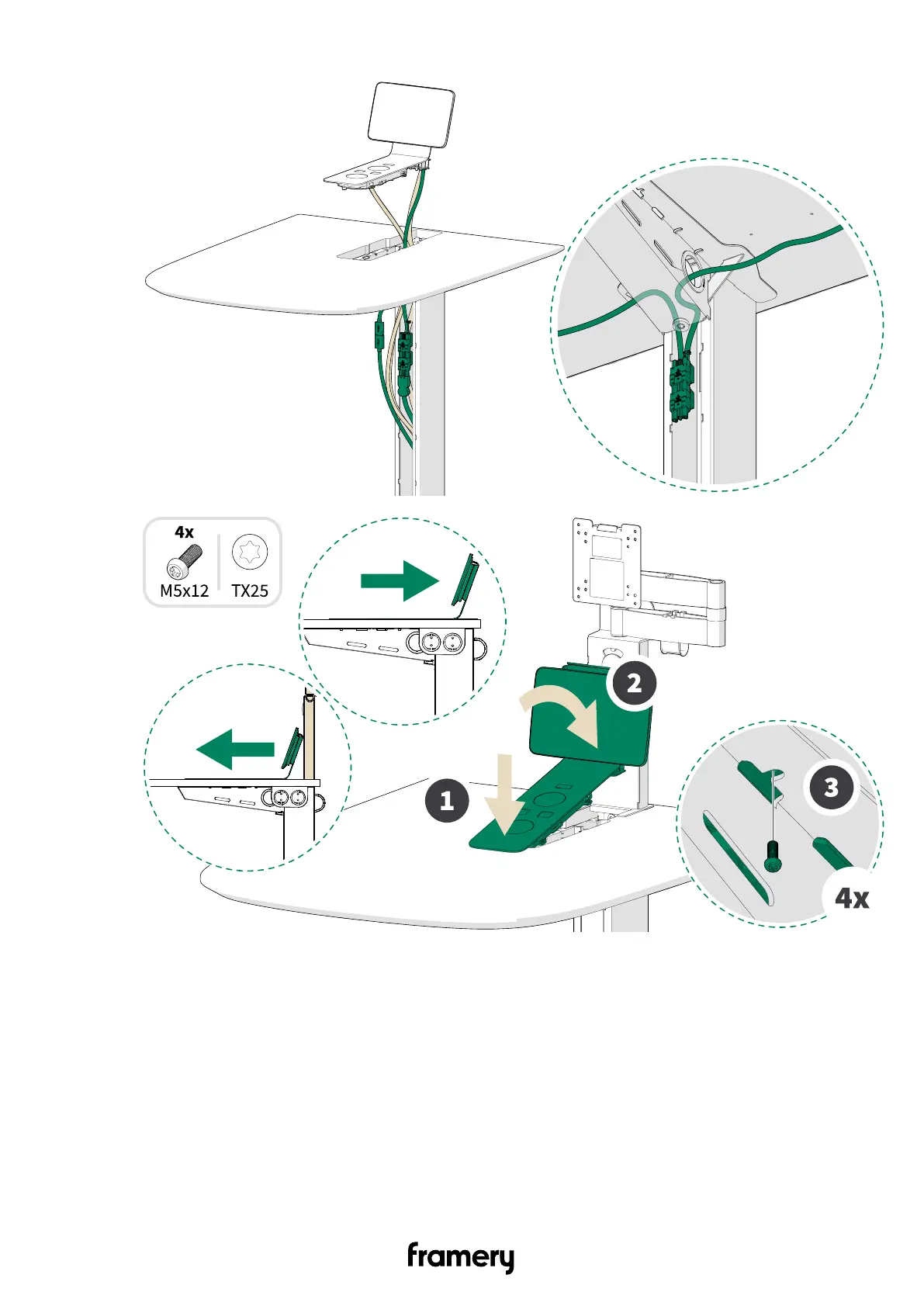 4x
M5x12
TX25

2

1

3

4x

framery