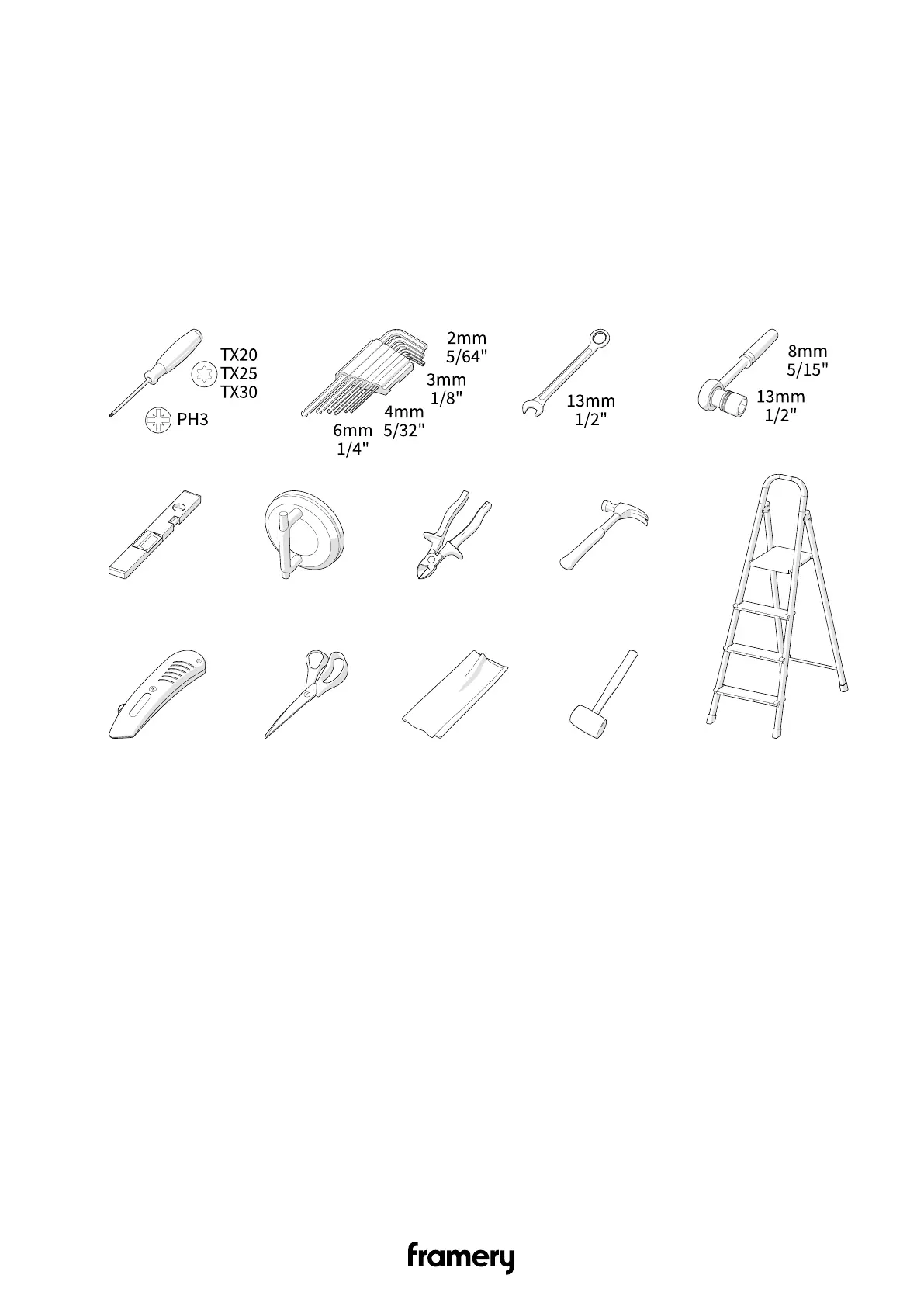 TX20
TX25
TX30

PH3

2mm
5/64"

3mm
1/8"

4mm
5/32"

6mm
1/4"

13mm
1/2"

8mm
5/15"

13mm
1/2"

framery