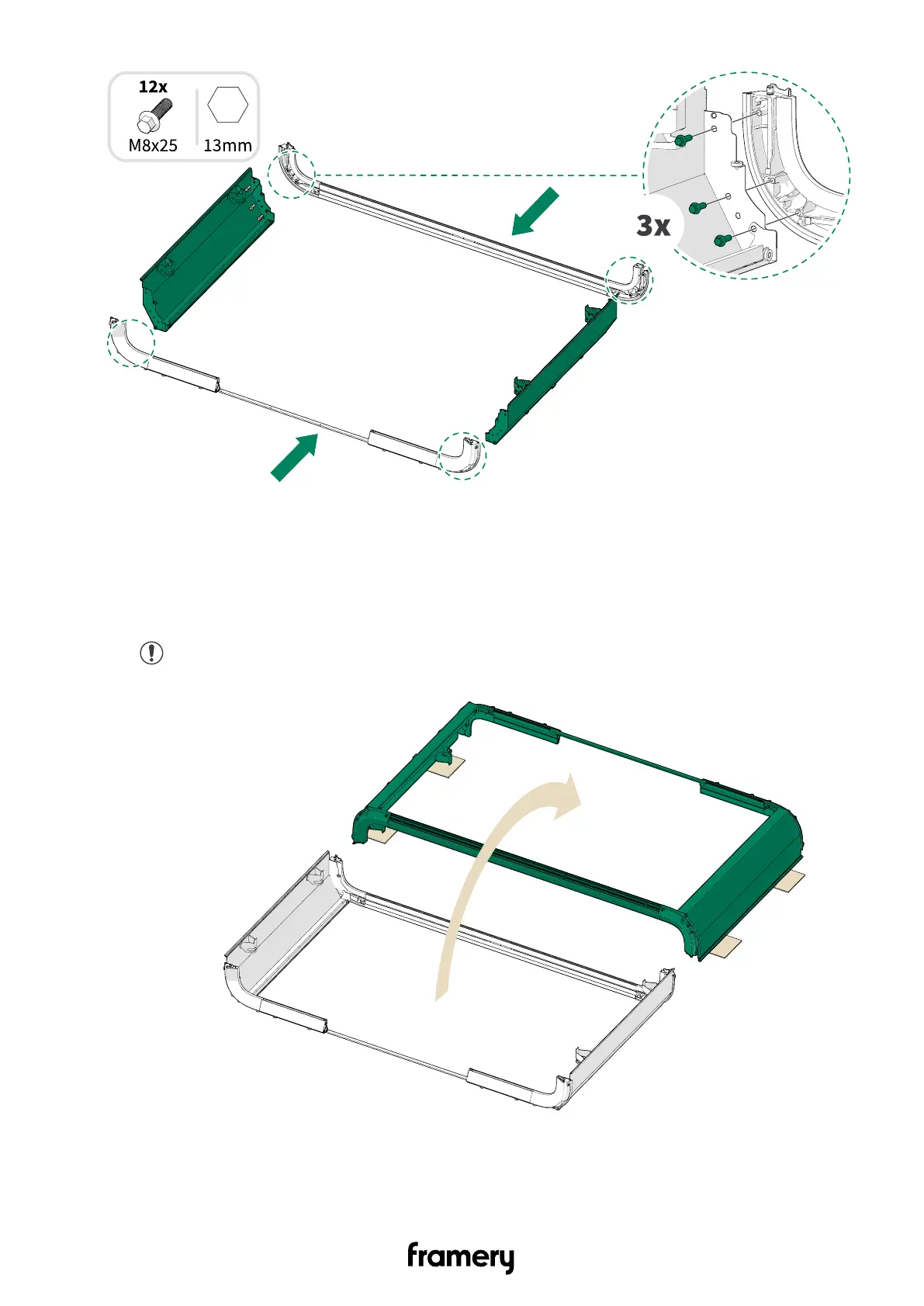 12x

M8x25

13mm

3x

framery