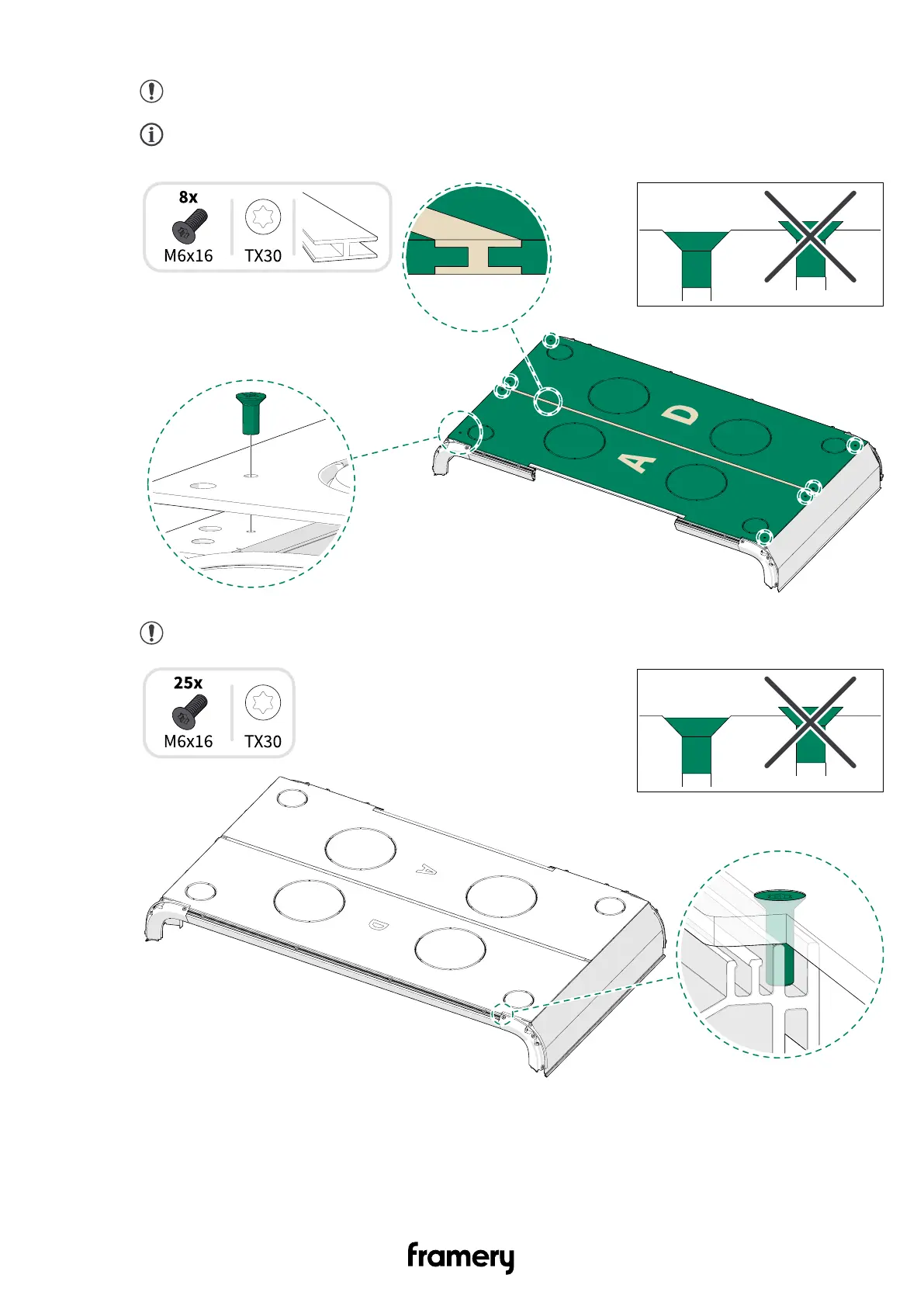 8x

M6x16

TX30

D

A

25x

M6x16

TX30

A

D

framery