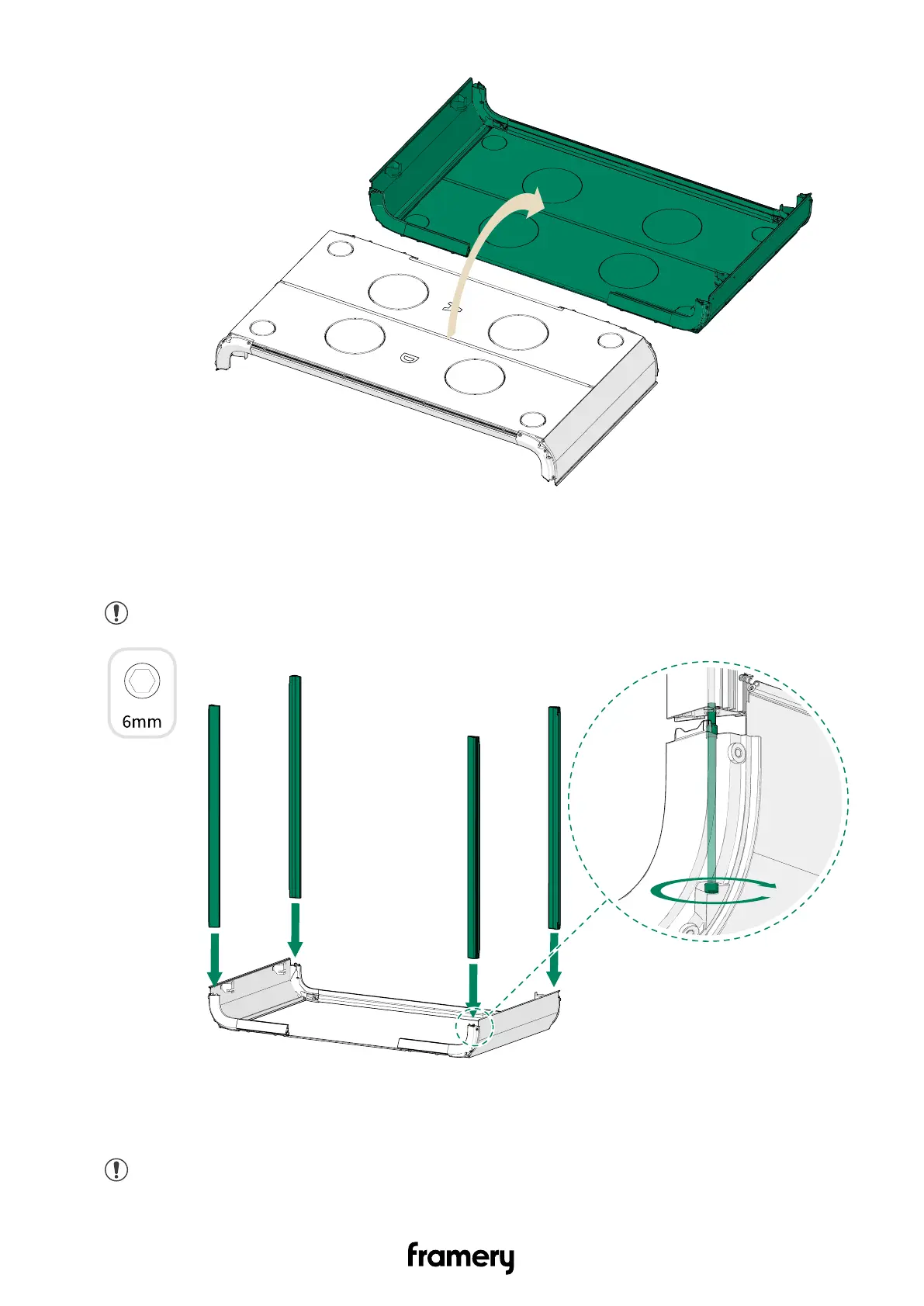 6mm

framery