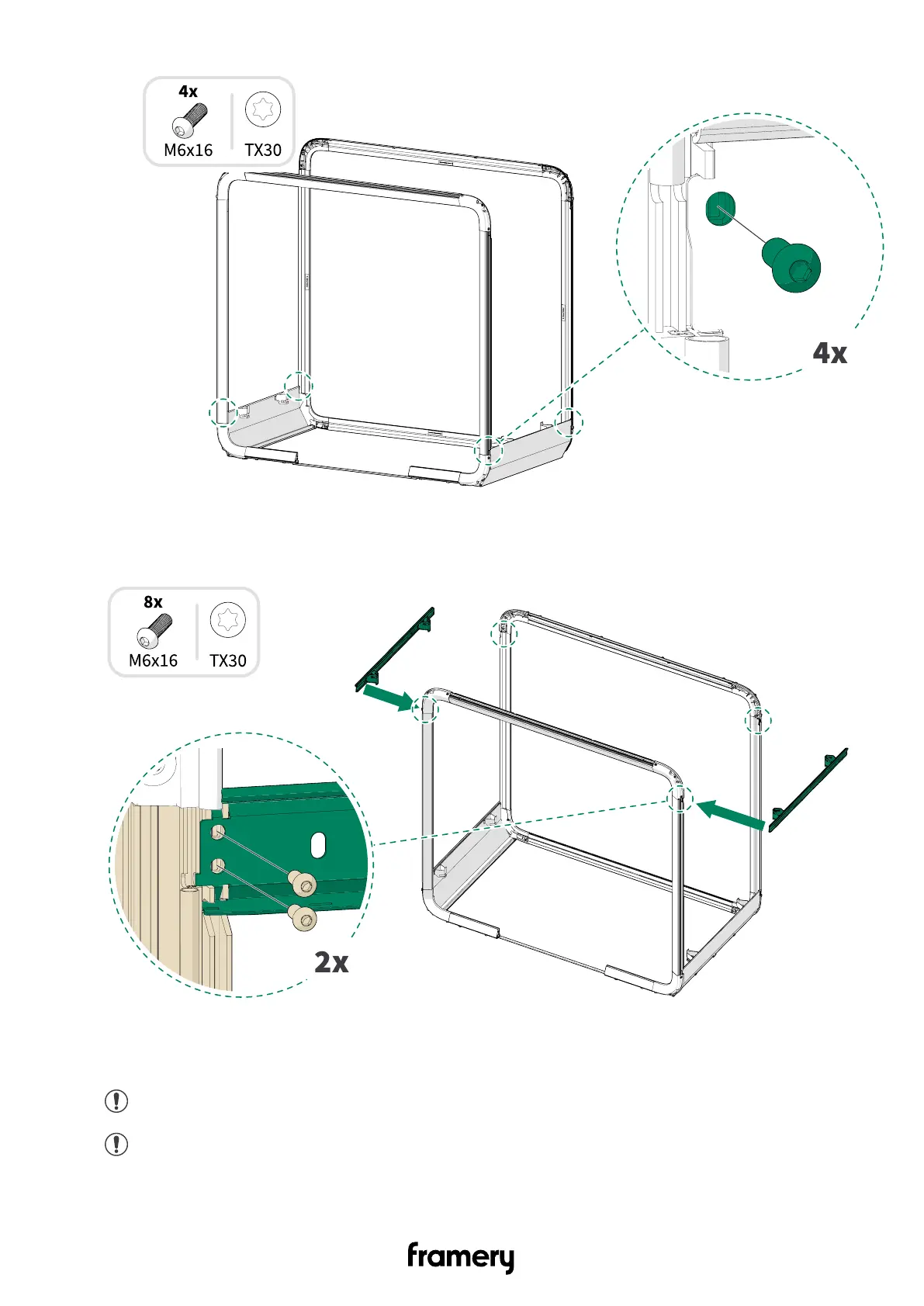 4x
M6x16
TX30

4x

8x
M6x16
TX30

2x

framery