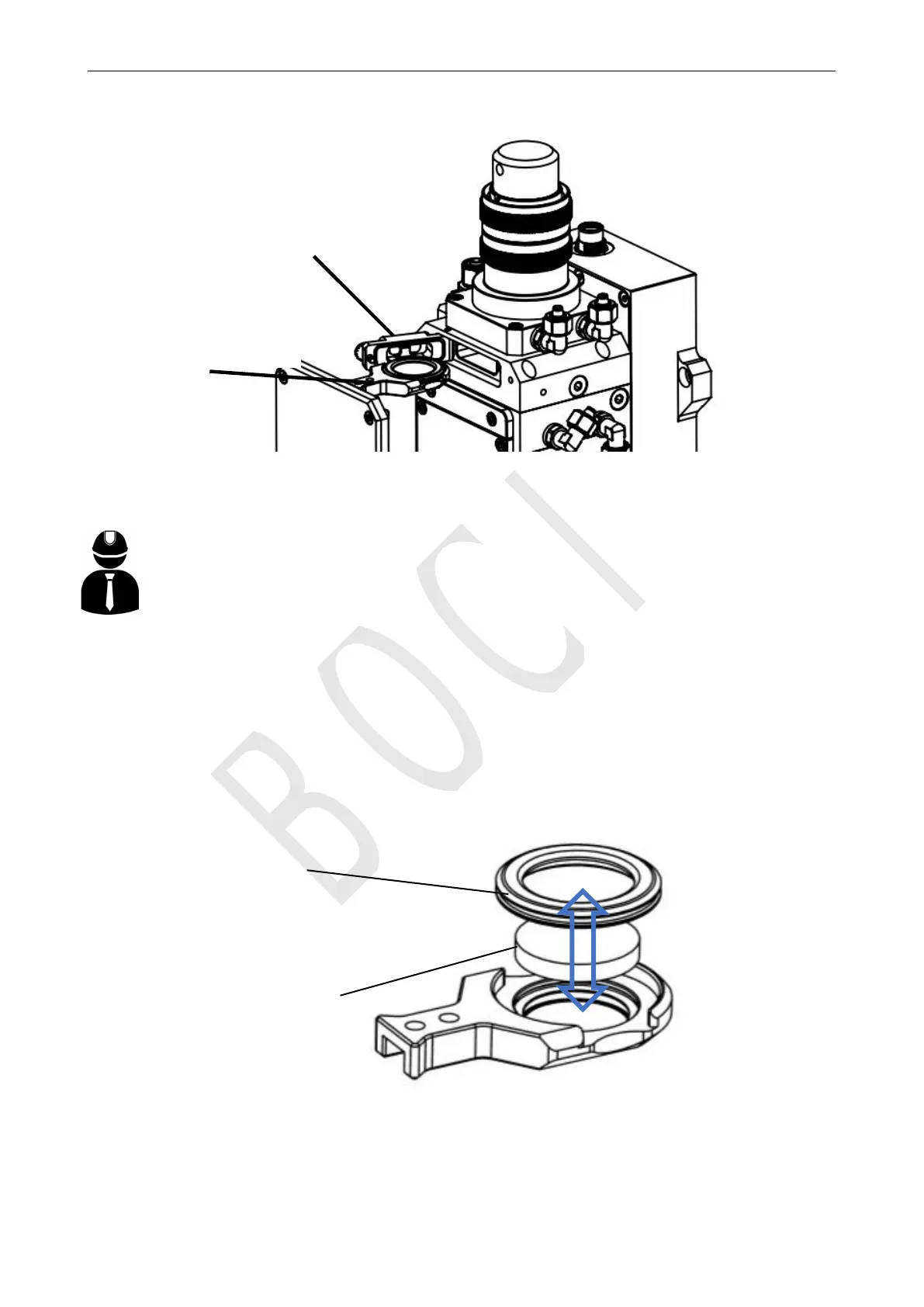 BOCI