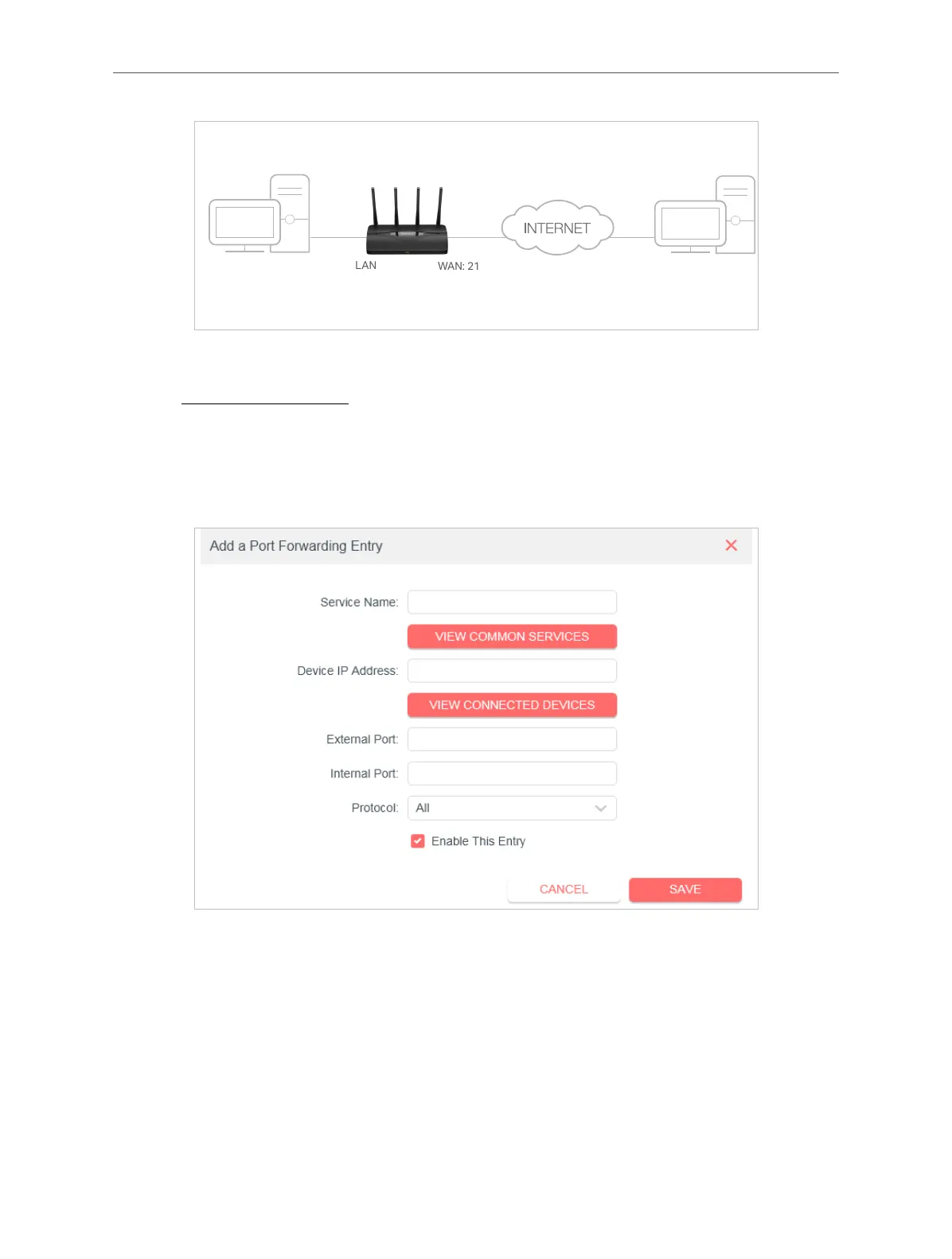 LAN

WAN: 21

INTERNET

Add a Port Forwarding Entry

Service Name:

VIEW COMMON SERVICES

Device IP Address:

VIEW CONNECTED DEVICES

External Port:

Internal Port:

Protocol: All

Enable This Entry

CANCEL

SAVE