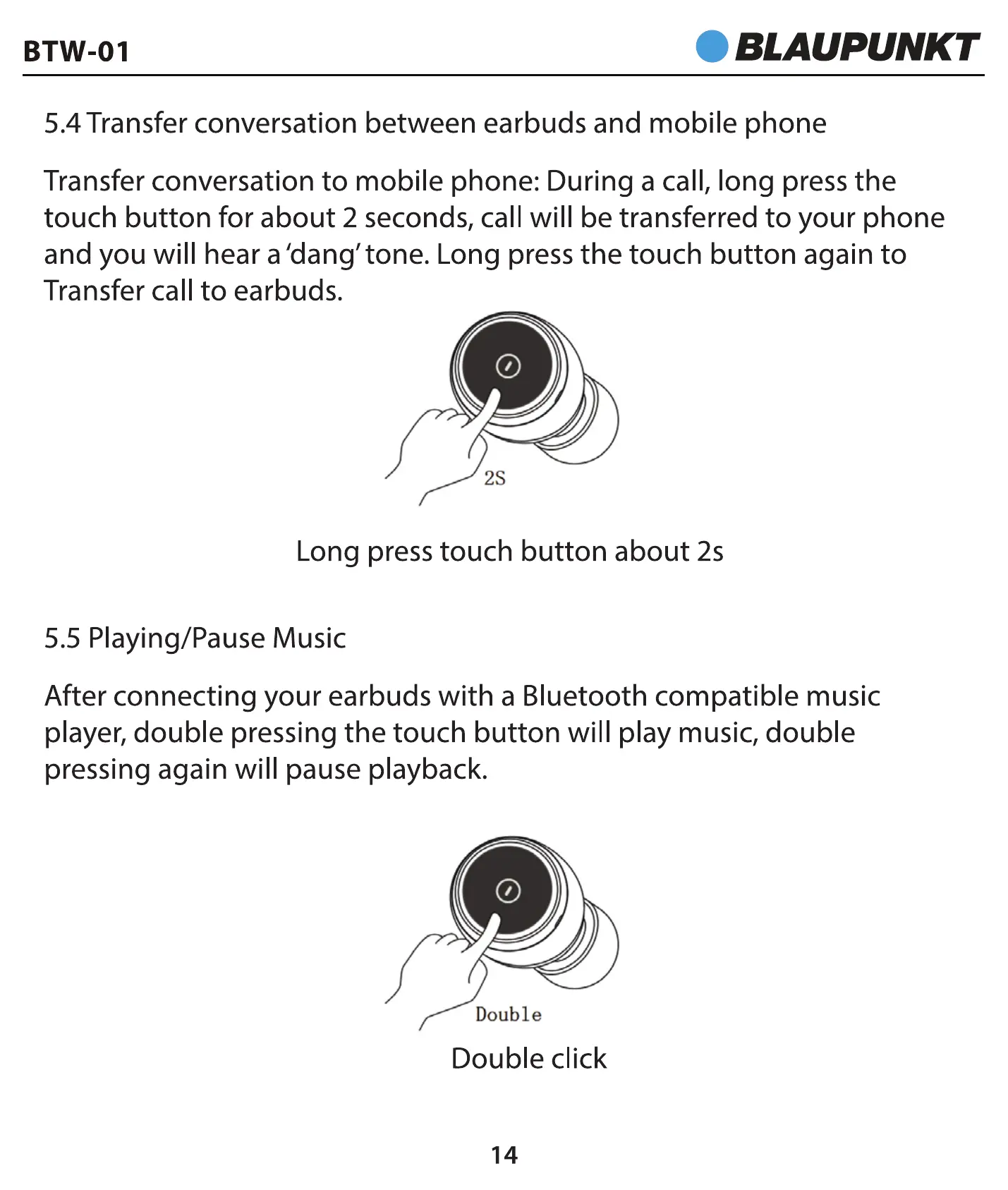 BTW-01

BLAUPUNKT

5.4 Transfer conversation between earbuds and mobile phone

Transfer conversation to mobile phone: During a call, long press the touch button for about 2 seconds, call will be transferred to your phone and you will hear a 'dang' tone. Long press the touch button again to Transfer call to earbuds.

2S

Long press touch button about 2s

5.5 Playing/Pause Music

After connecting your earbuds with a Bluetooth compatible music player, double pressing the touch button will play music, double pressing again will pause playback.

Double

Double click

14