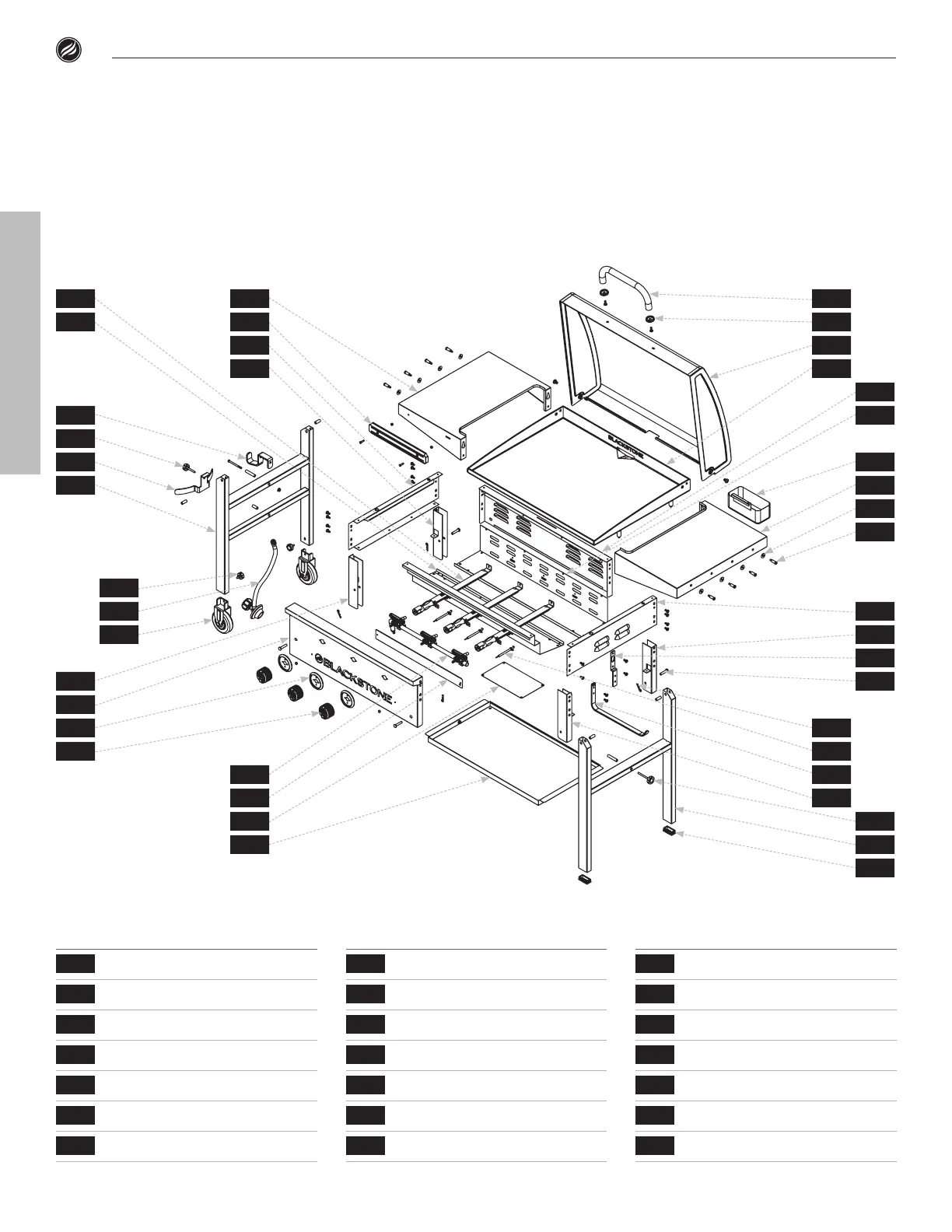 BLACKSTONE

BLACKSTONE