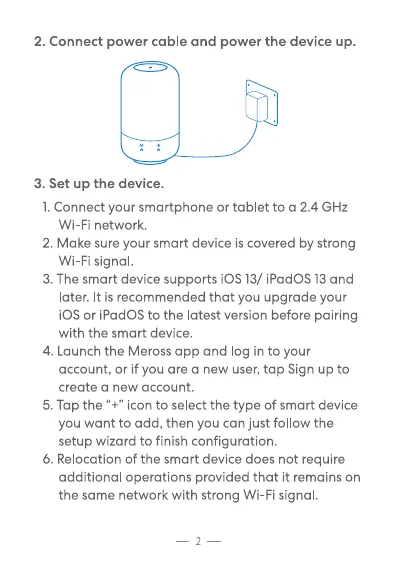 2. Connect power cable and power the device up.

3. Set up the device.

1. Connect your smartphone or tablet to a 2.4 GHz Wi-Fi network.
2. Make sure your smart device is covered by strong Wi-Fi signal.
3. The smart device supports iOS 13/ iPadOS 13 and later. It is recommended that you upgrade your iOS or iPadOS to the latest version before pairing with the smart device.
4. Launch the Meross app and log in to your account, or if you are a new user, tap Sign up to create a new account.
5. Tap the "+" icon to select the type of smart device you want to add, then you can just follow the setup wizard to finish configuration.
6. Relocation of the smart device does not require additional operations provided that it remains on the same network with strong Wi-Fi signal.

— 2 —