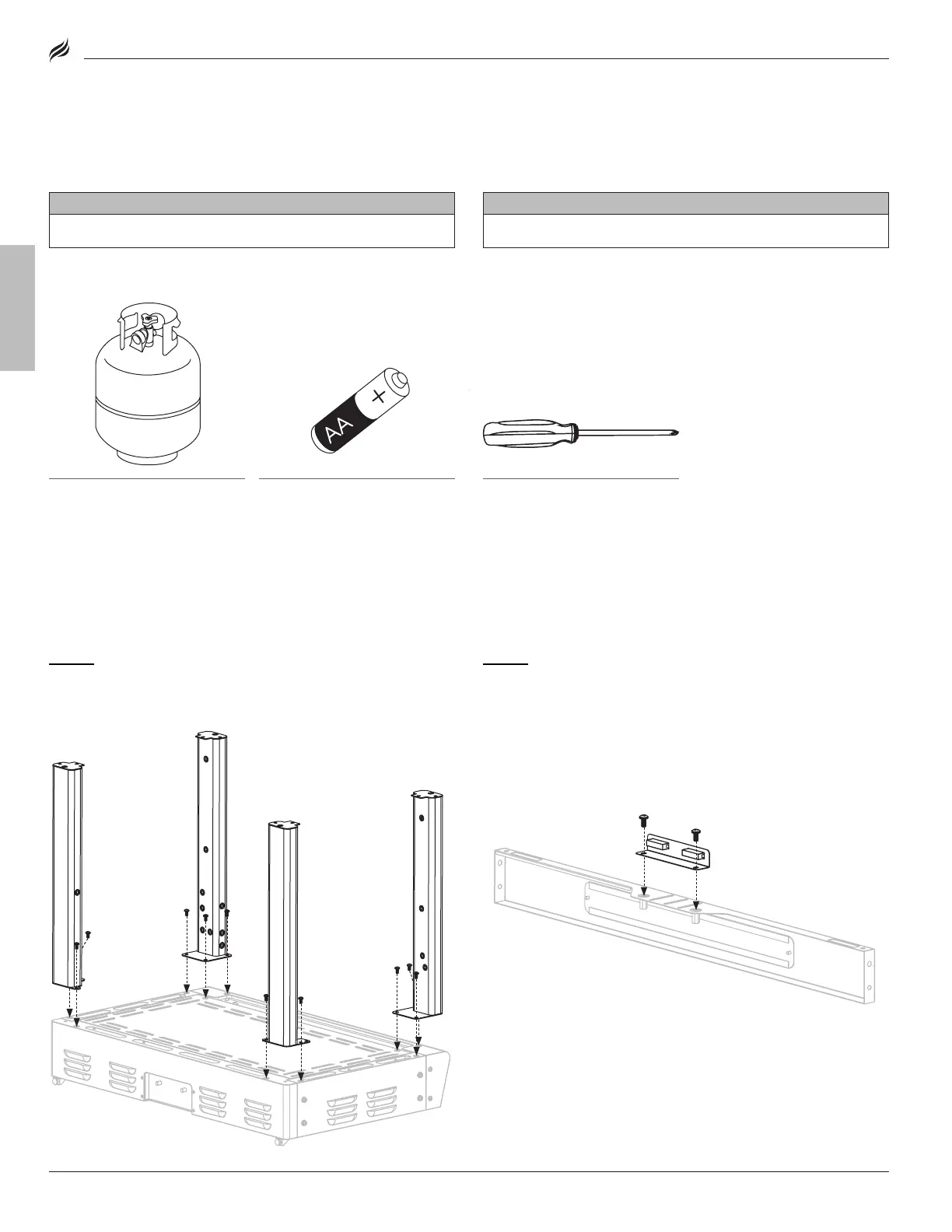 AA +