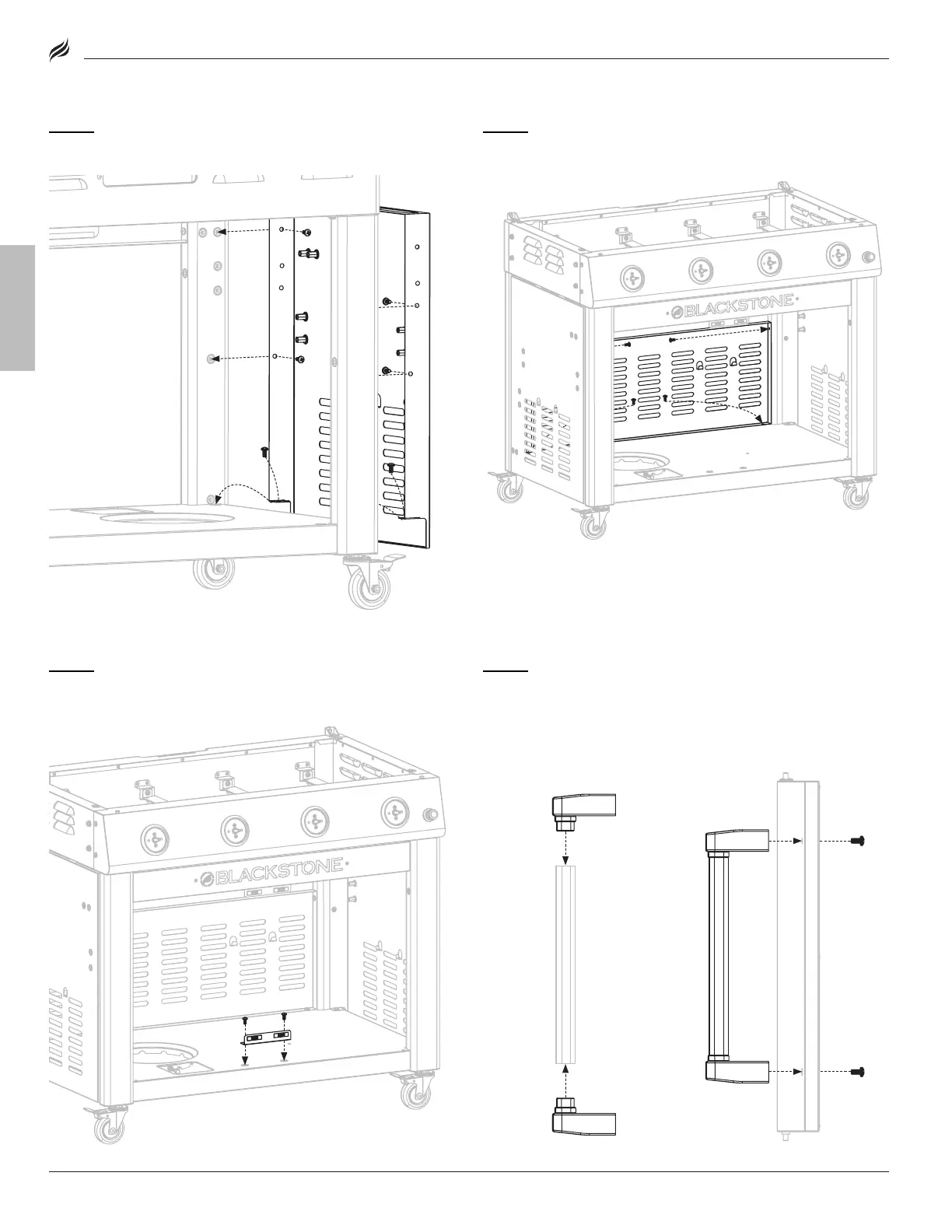 BLACKSTONE

BLACKSTONE