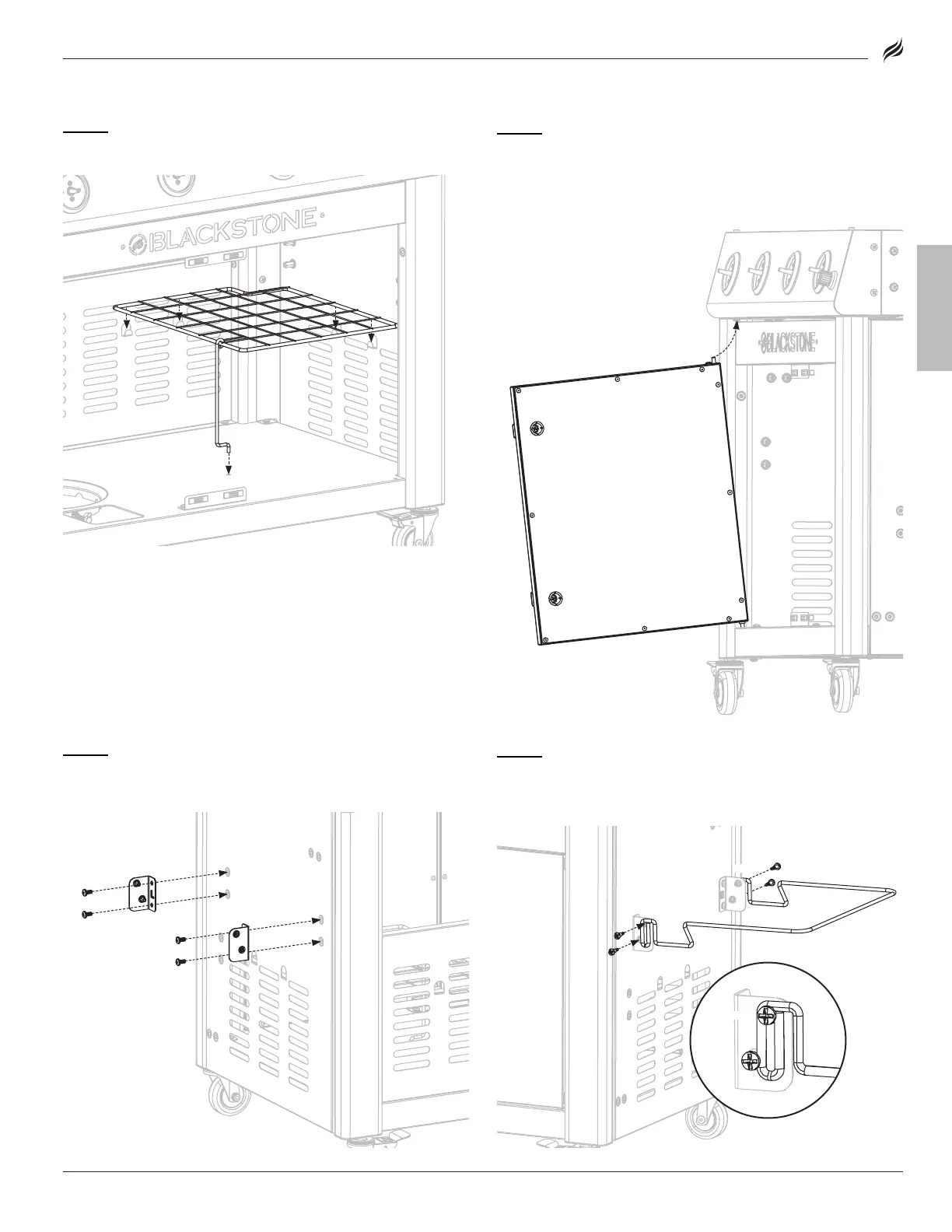 BLACKSTONE

BLACKSTONE