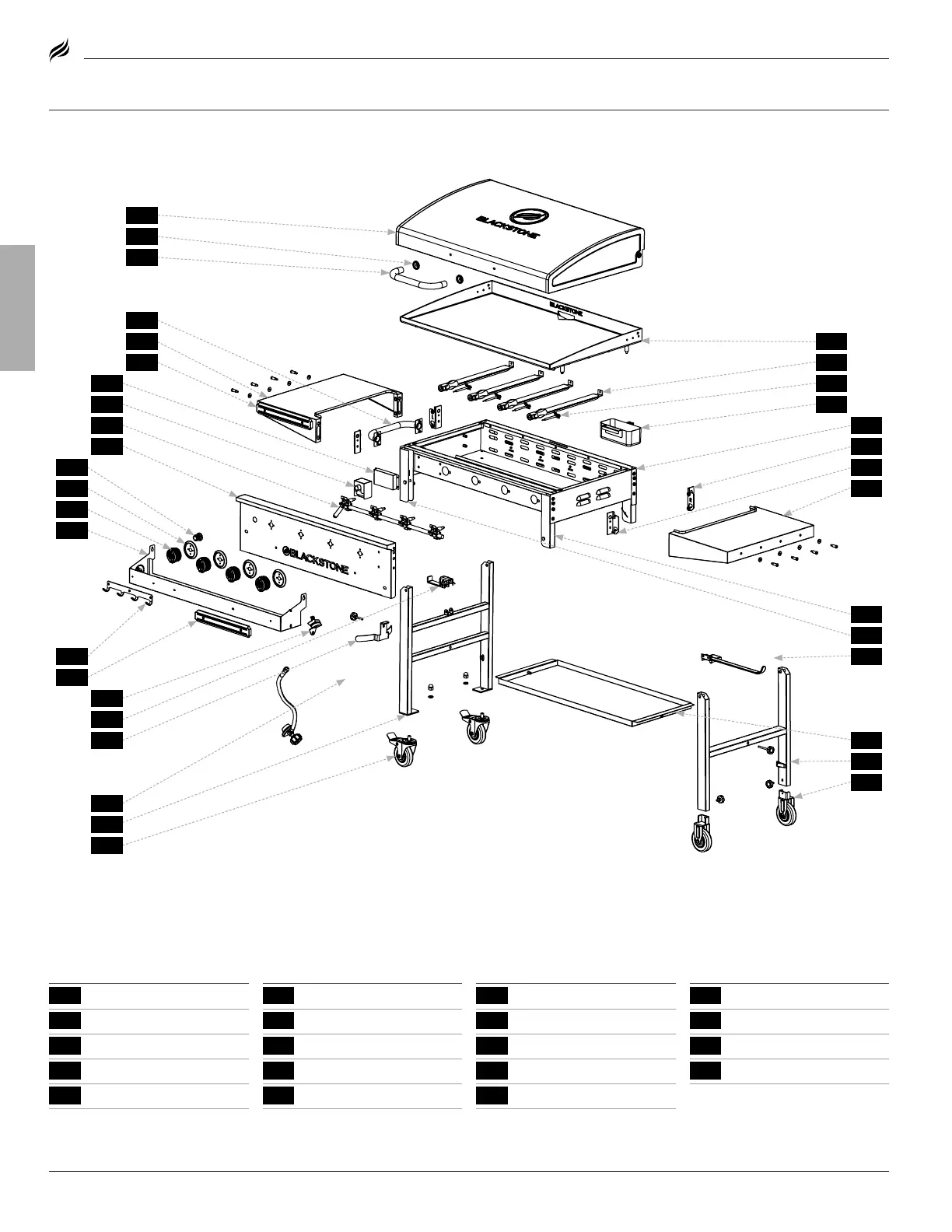 BLACKSTONE

BLACKSTONE

BLACKSTONE