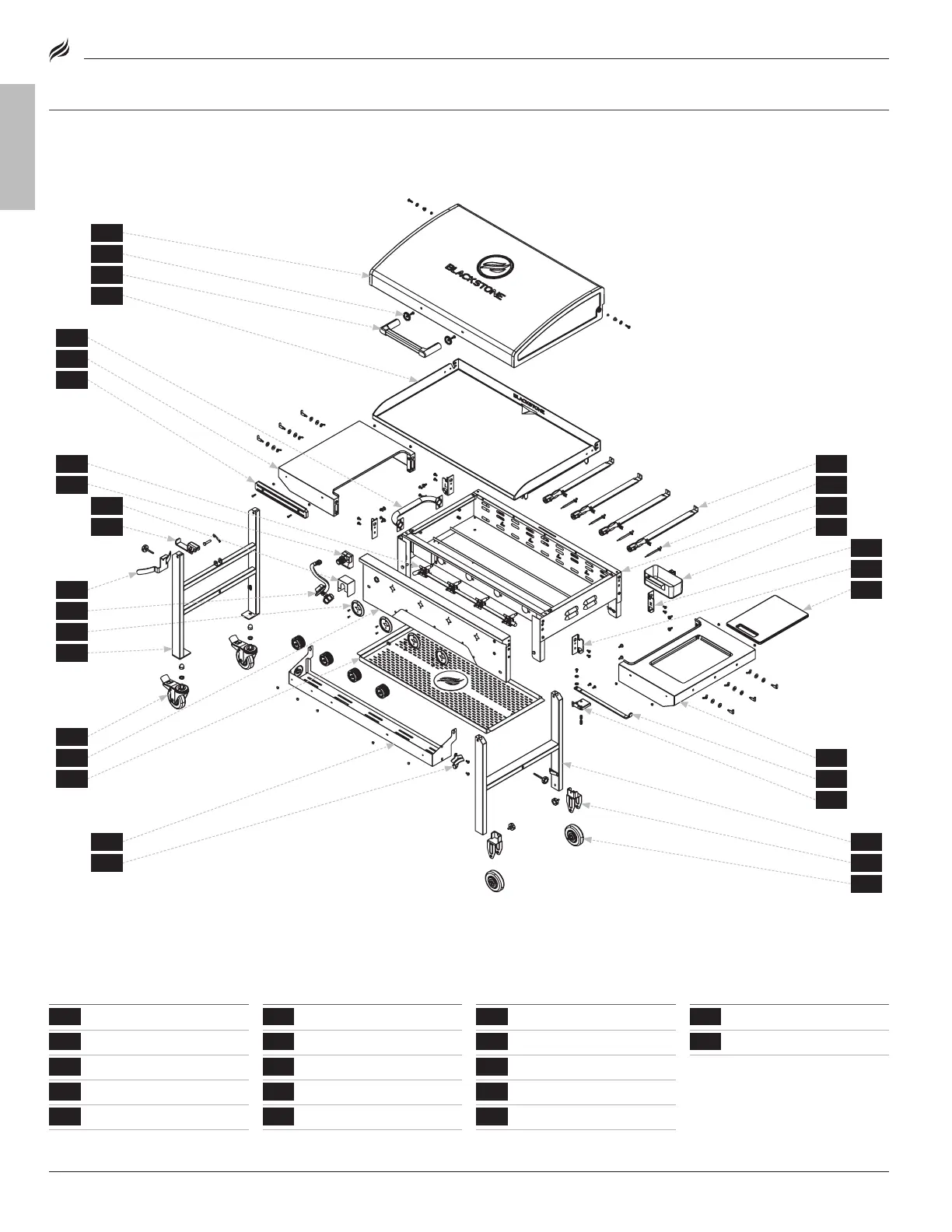 BLACKSTONE

BLACKSTONE