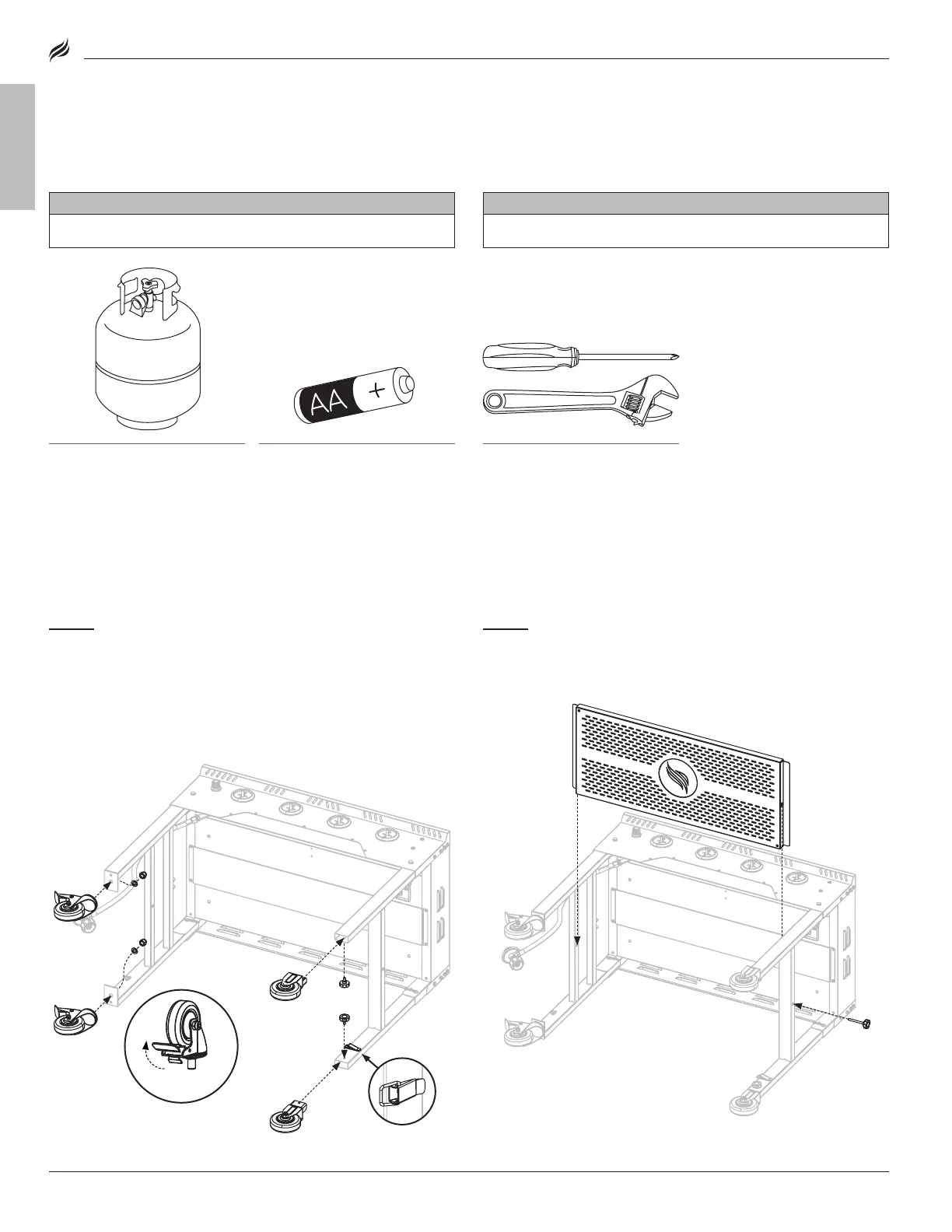 AA +