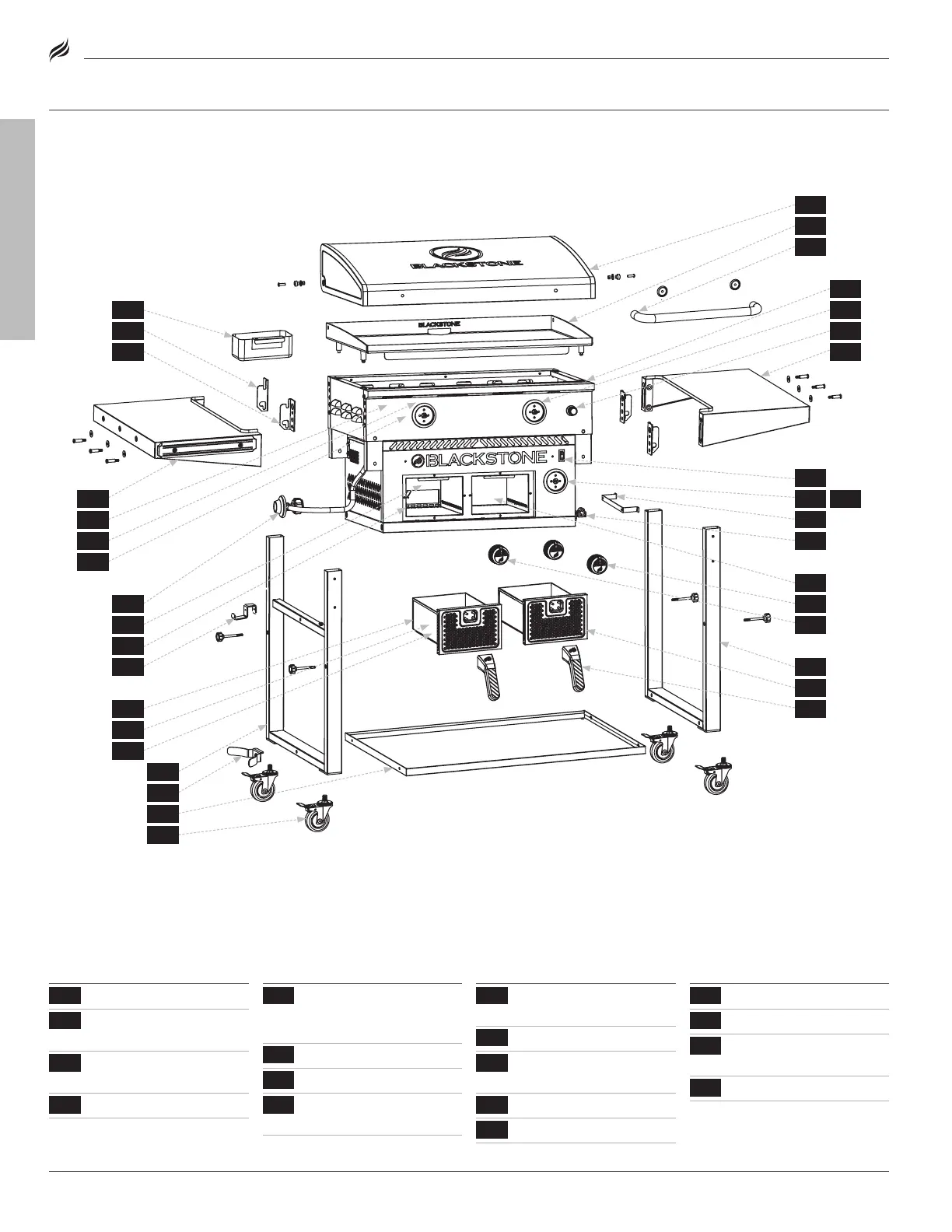 BLACKSTONE

BLACKSTONE

BLACKSTONE