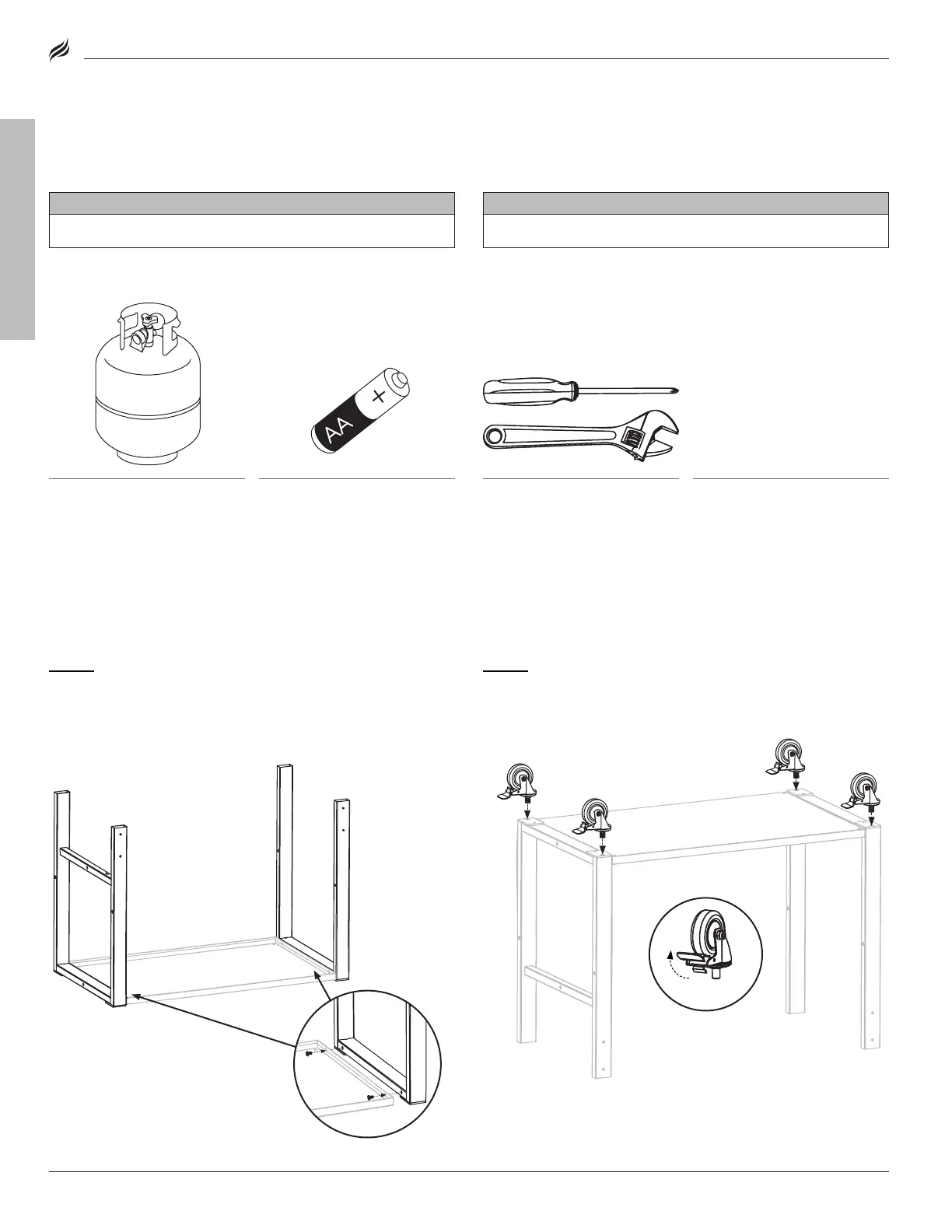 AA
+