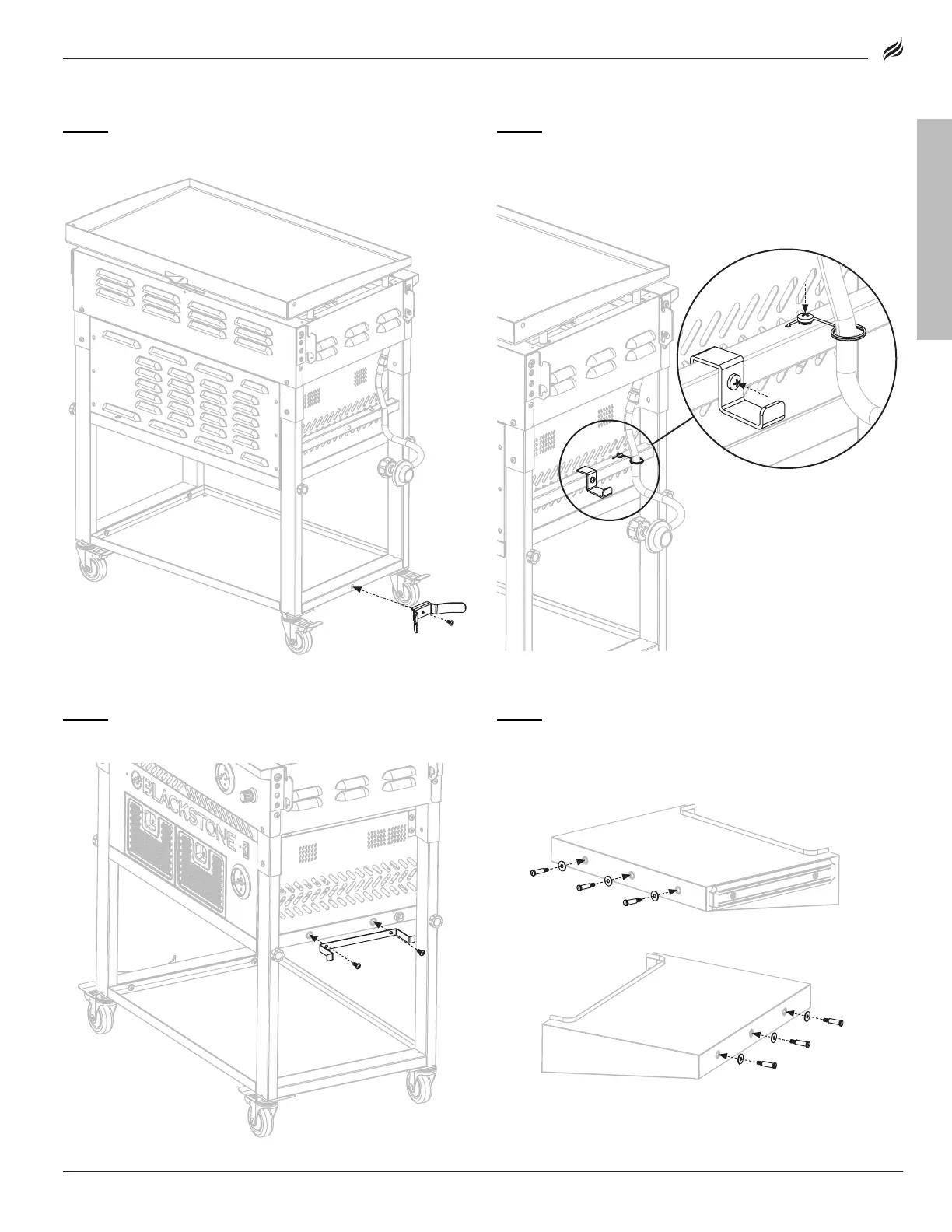 BLACKSTONE