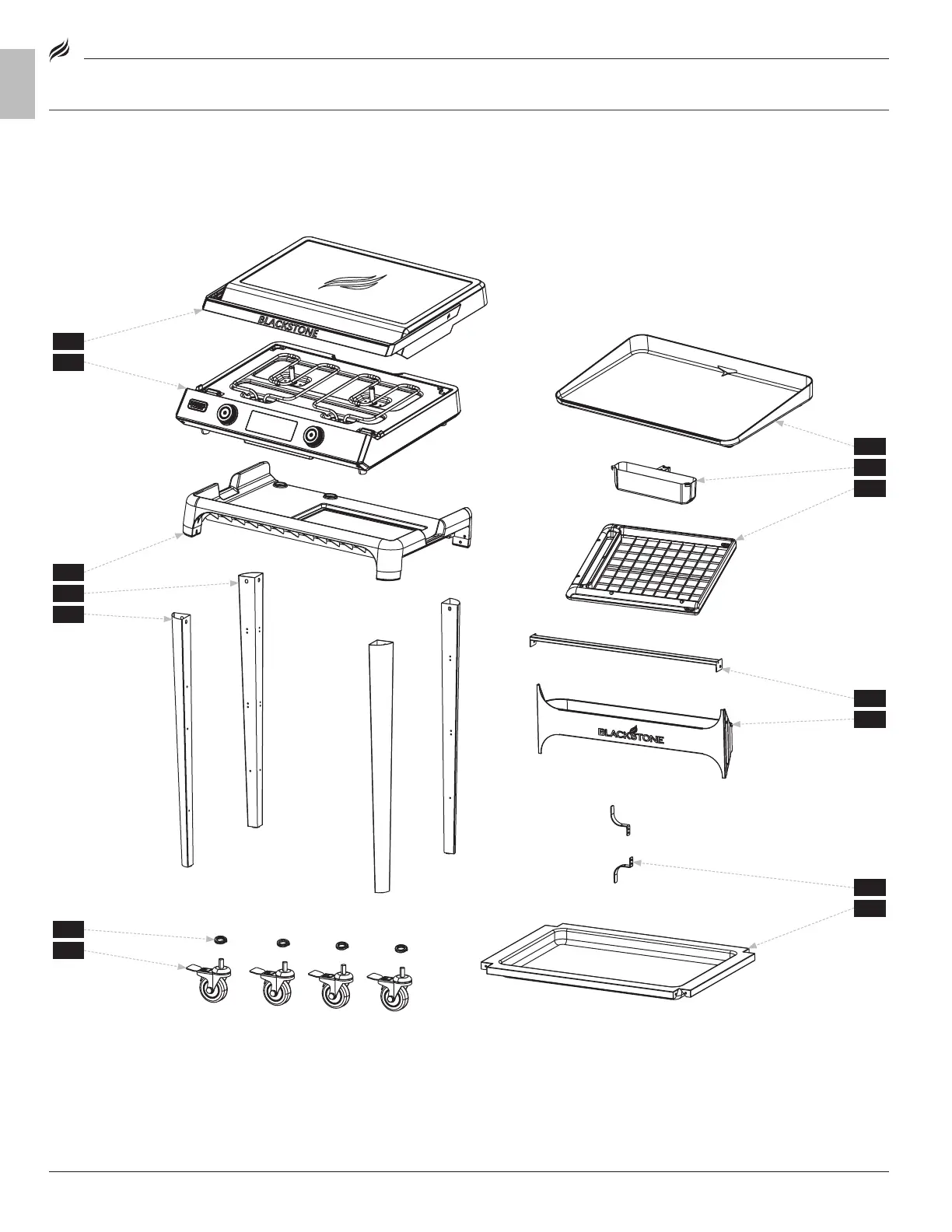 BLACKSTONE

BLACKSTONE