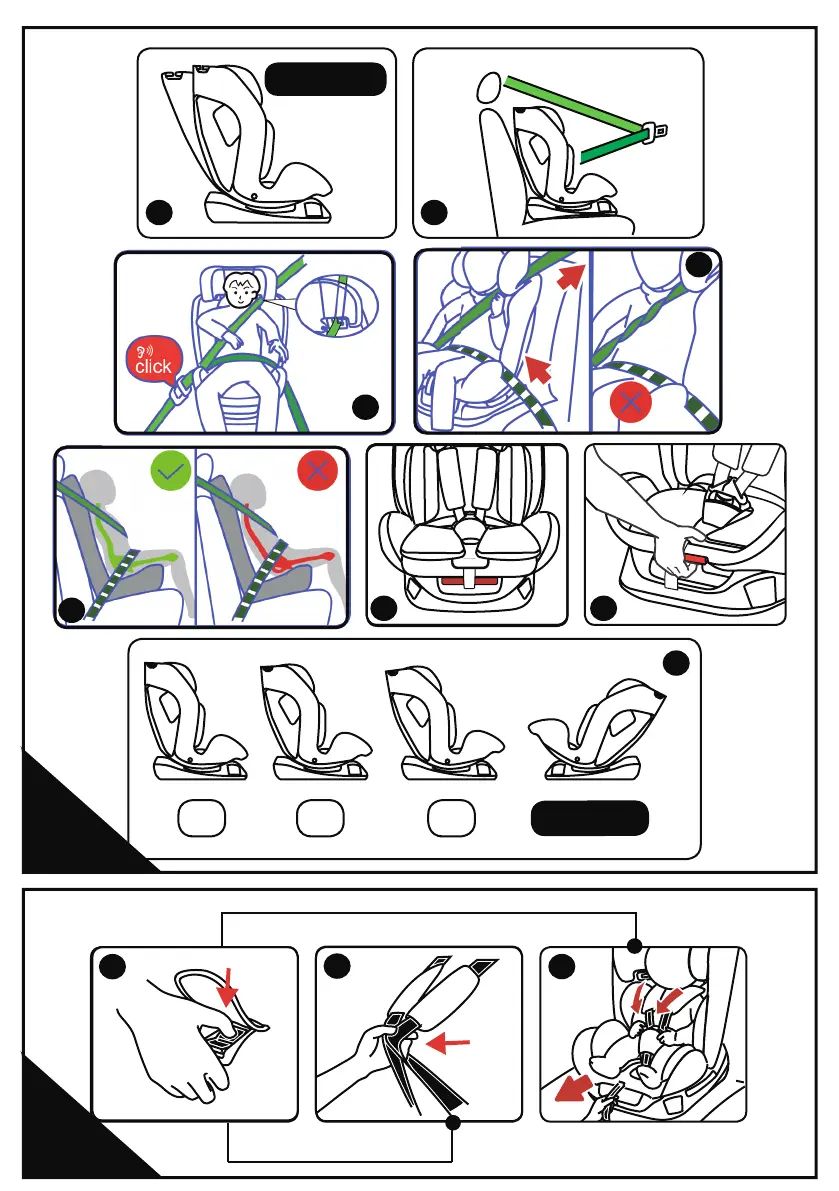 click