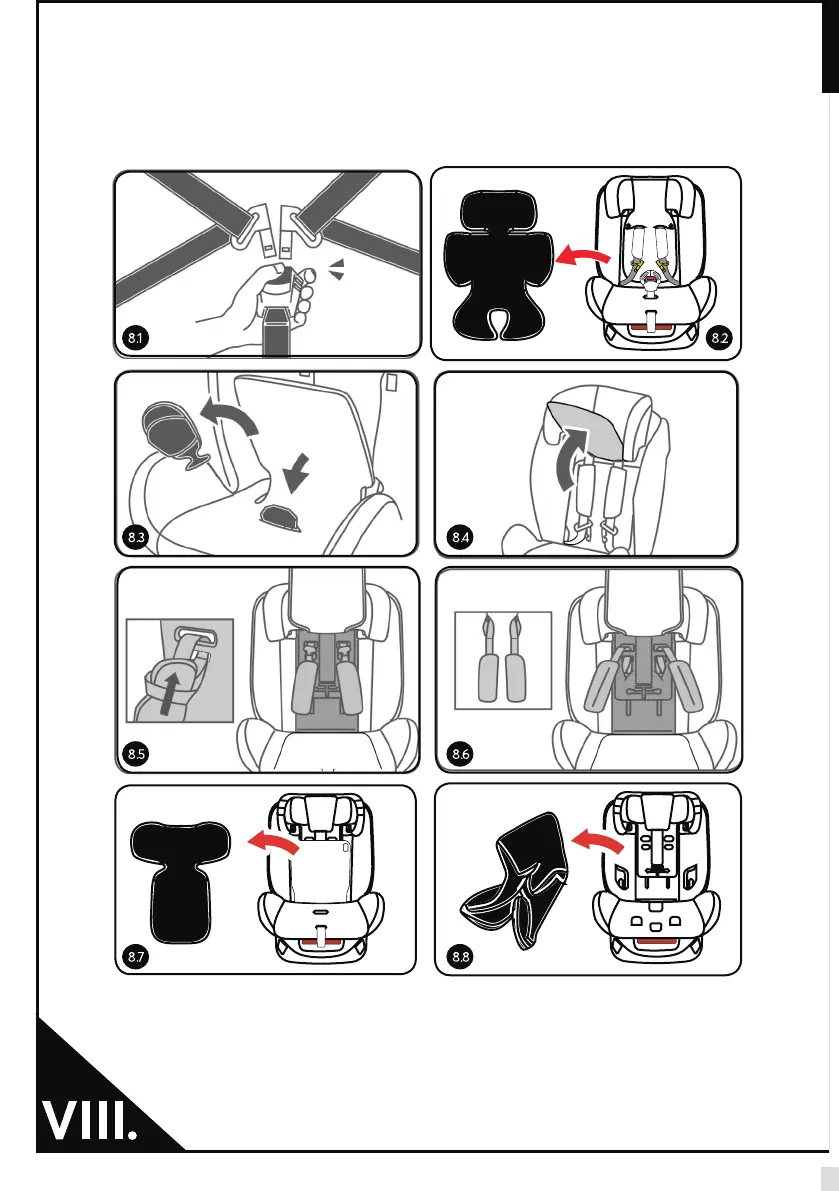 8.1

8.2

8.3

8.4

8.5

8.6

8.7

8.8

VIII.